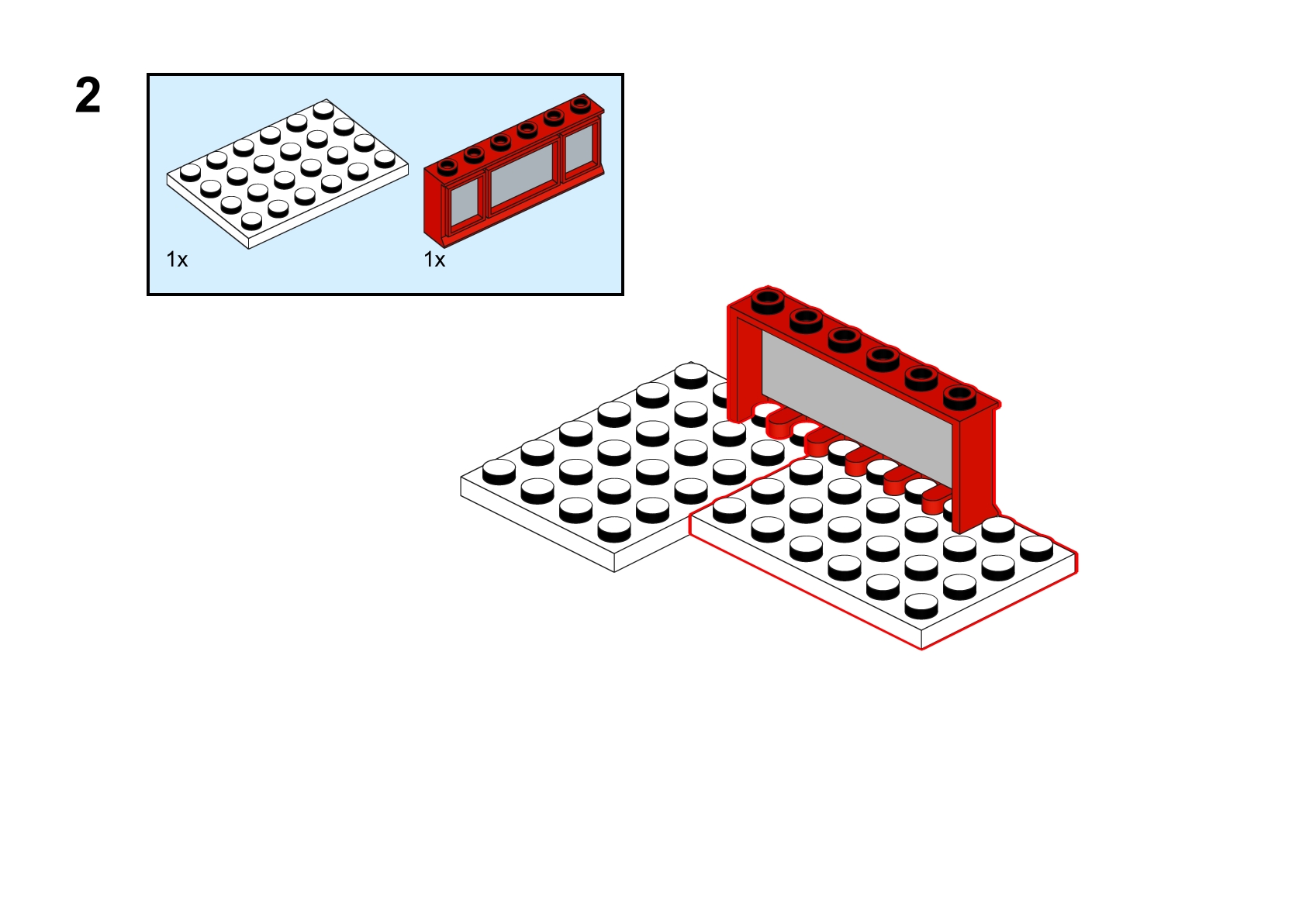 2

1x

1x