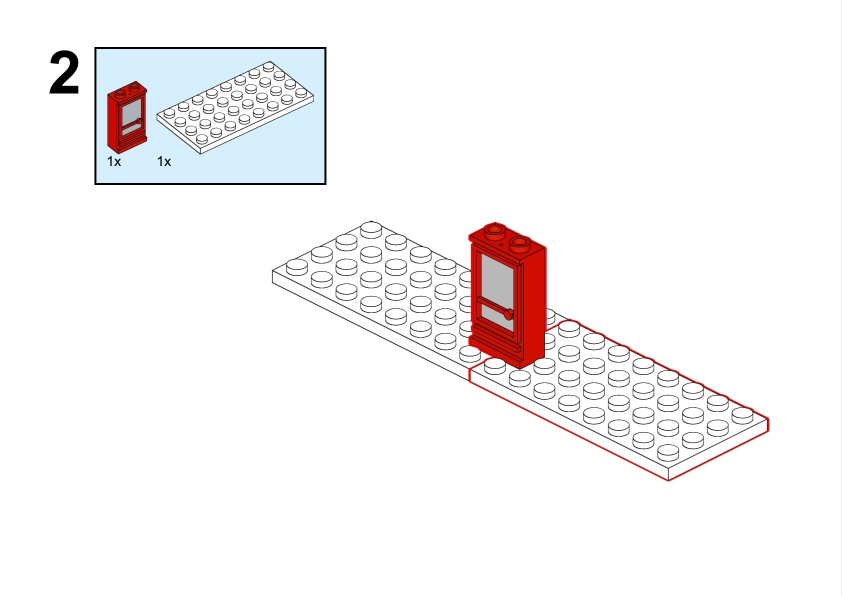 2

1x 1x