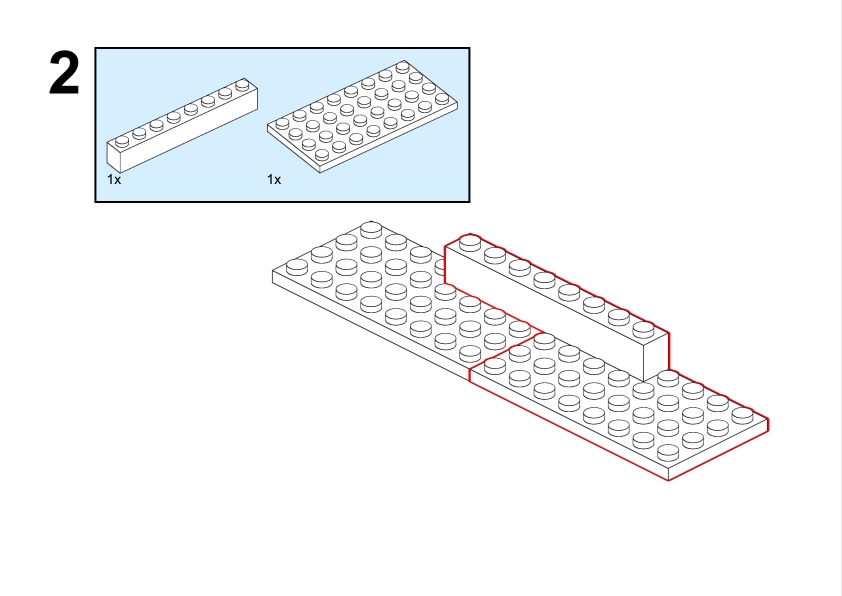 2

1x

1x