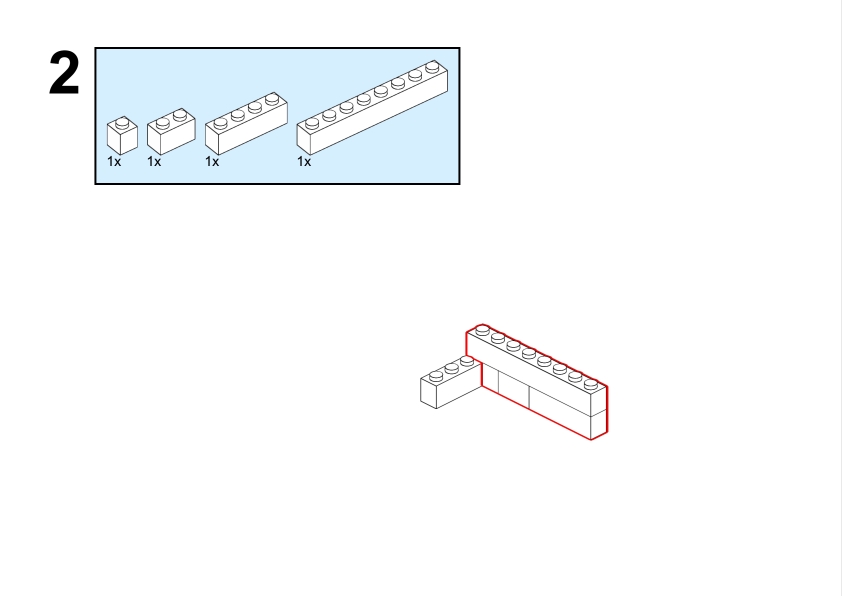 2

1x 1x 1x 1x