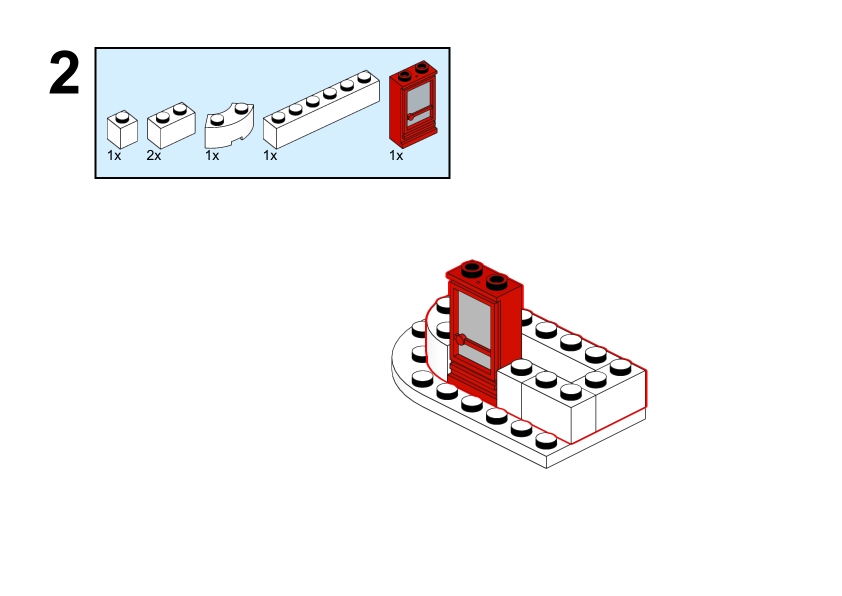 2

1x 2x 1x 1x 1x