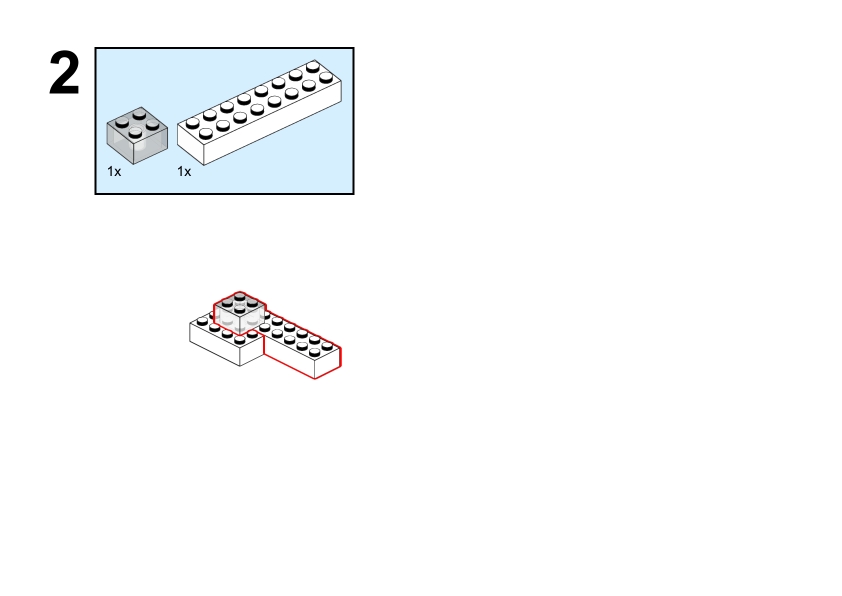 2

1x 1x