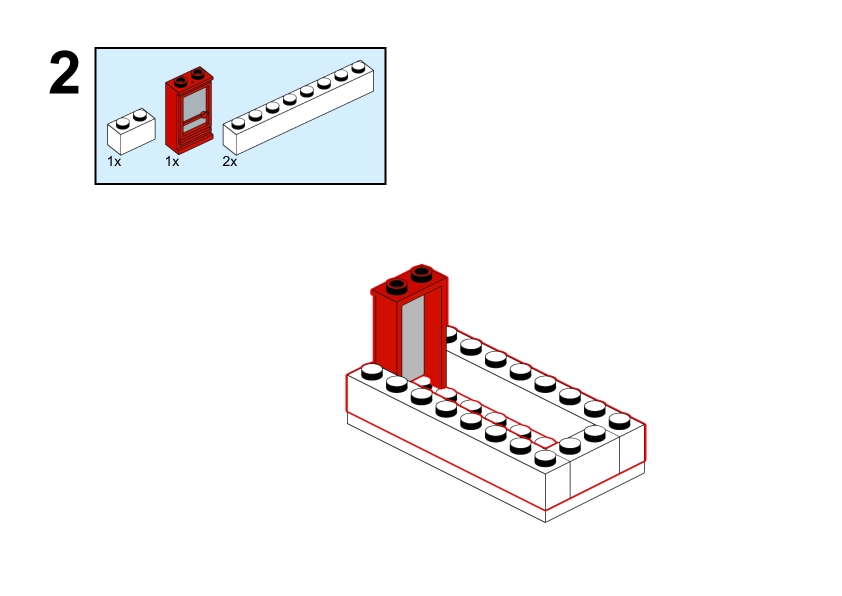 2

1x 1x 2x