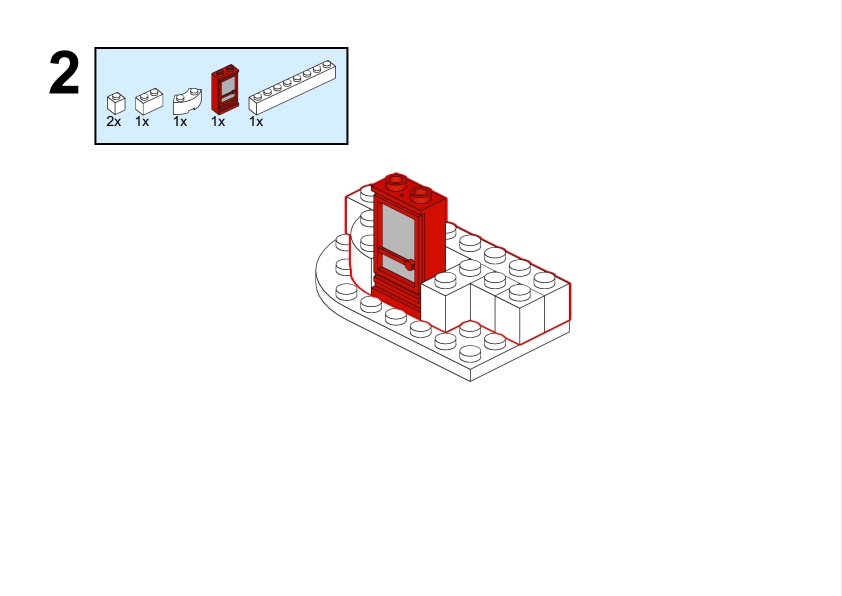 2

2x 1x 1x 1x 1x