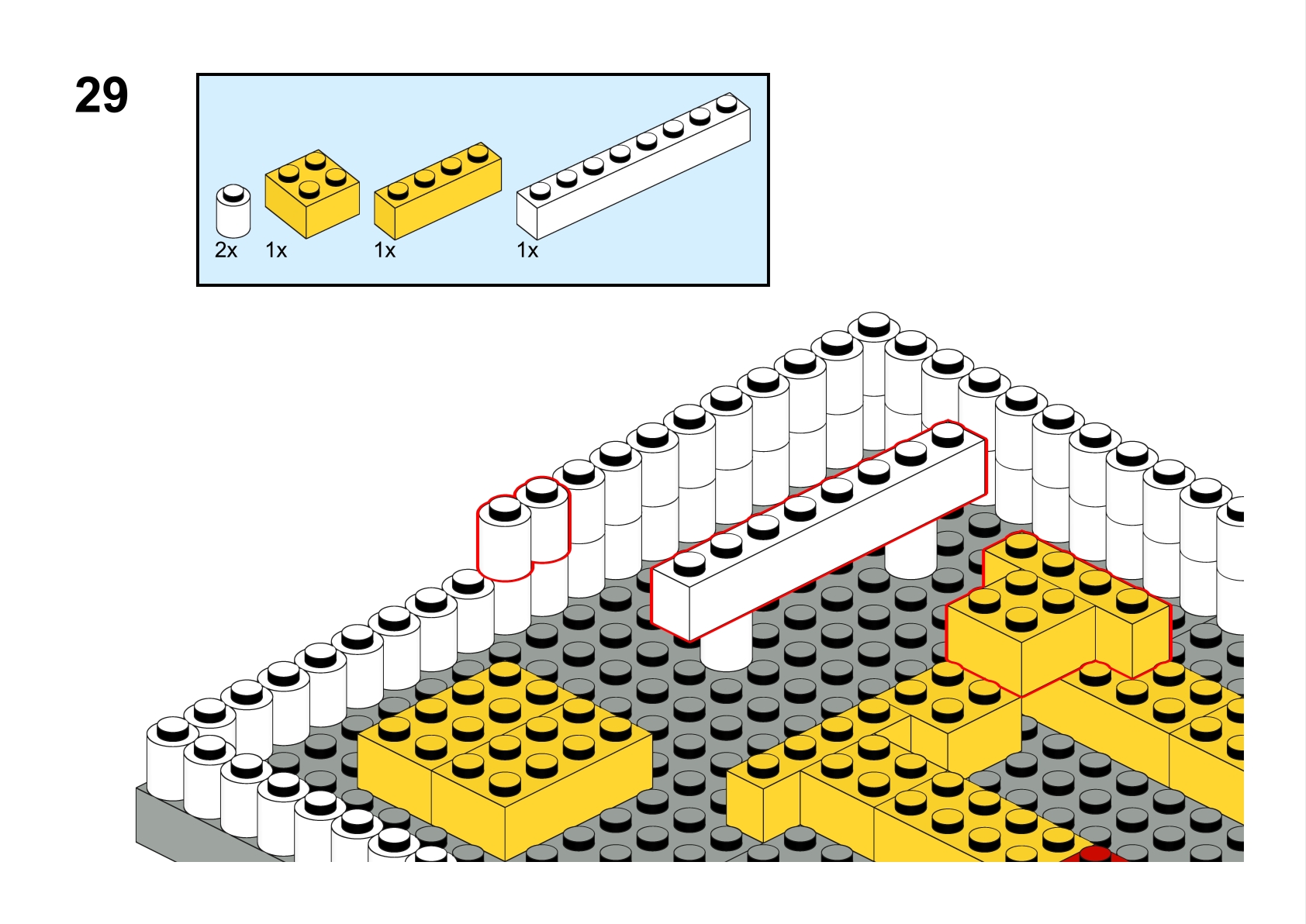 29

2x 1x 1x 1x