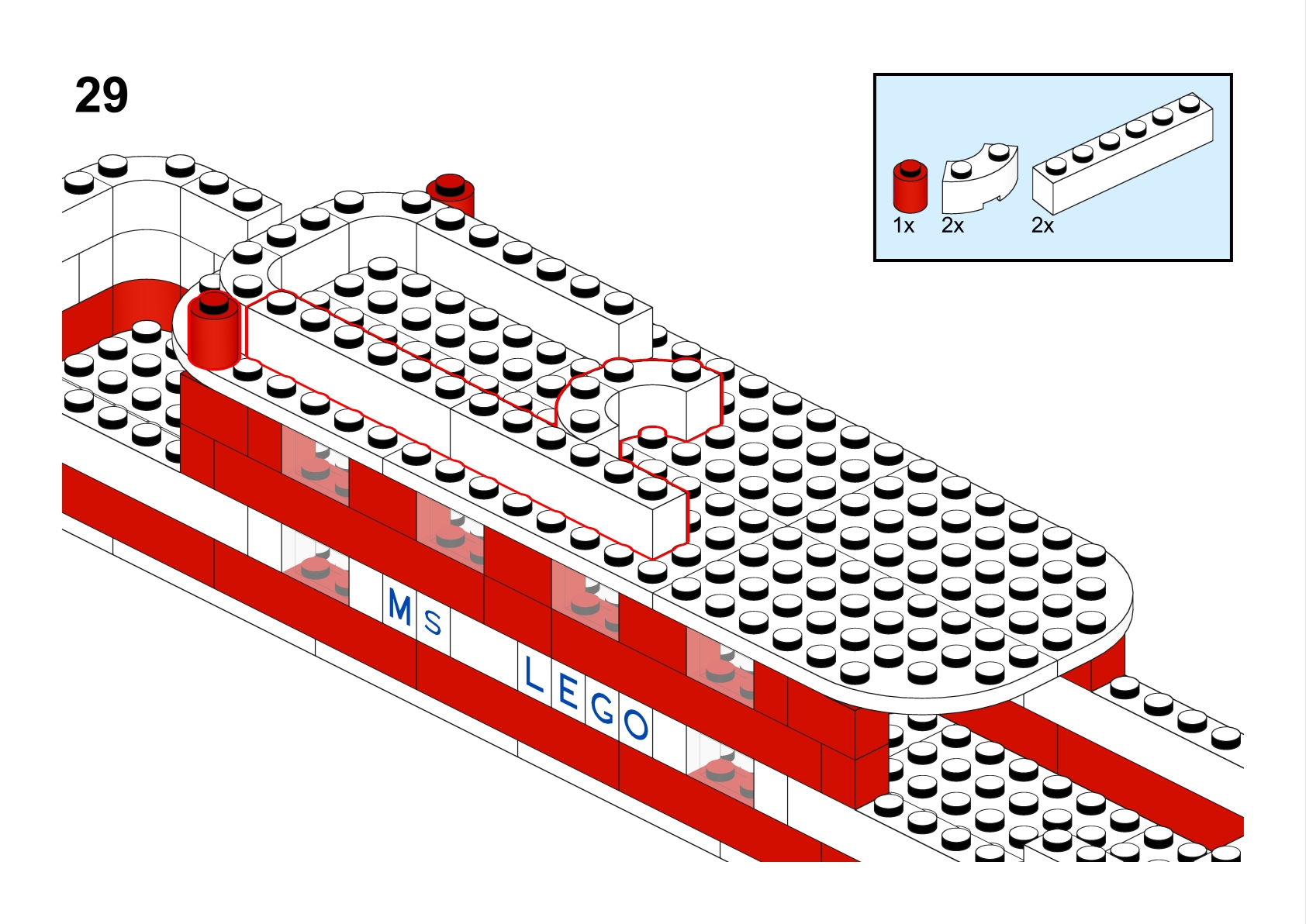 29

1x 2x 2x

MS LEGO