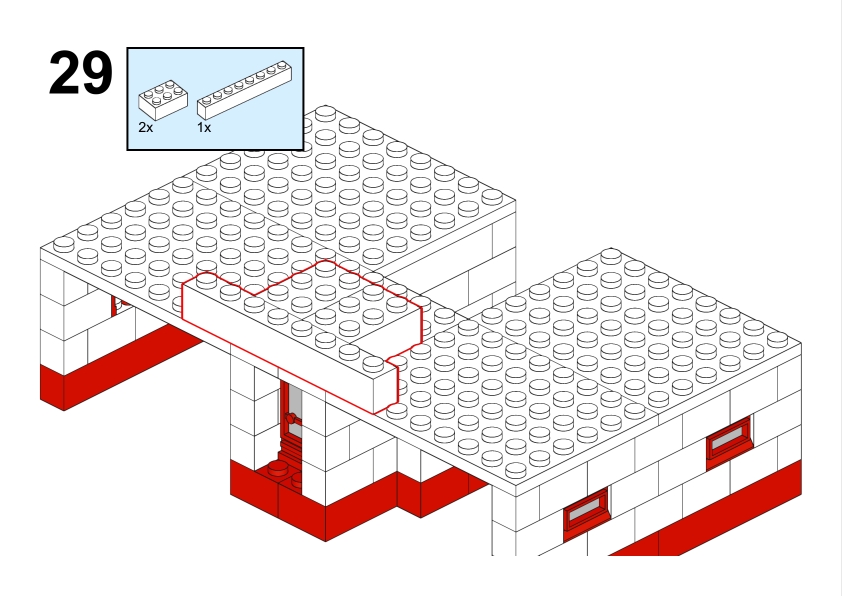 29

2x

1x