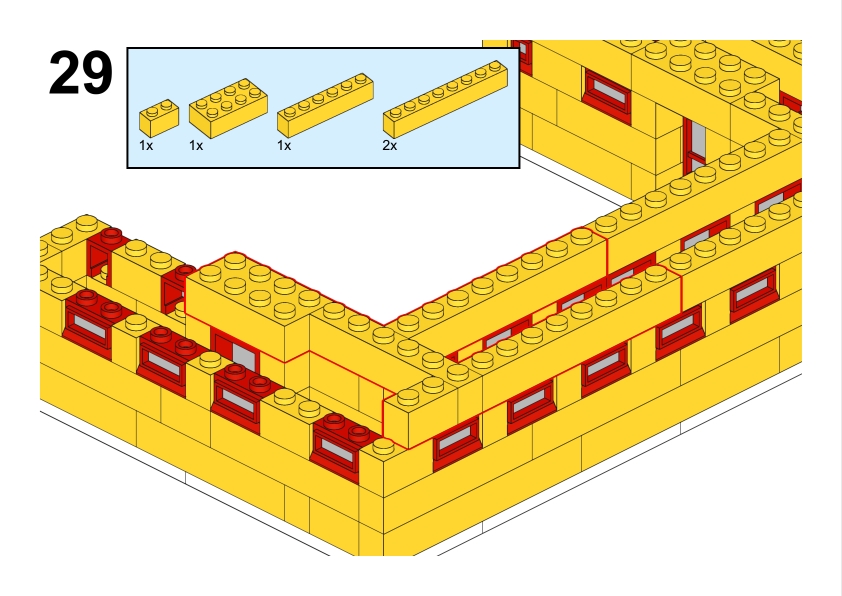 29

1x 1x 1x 2x