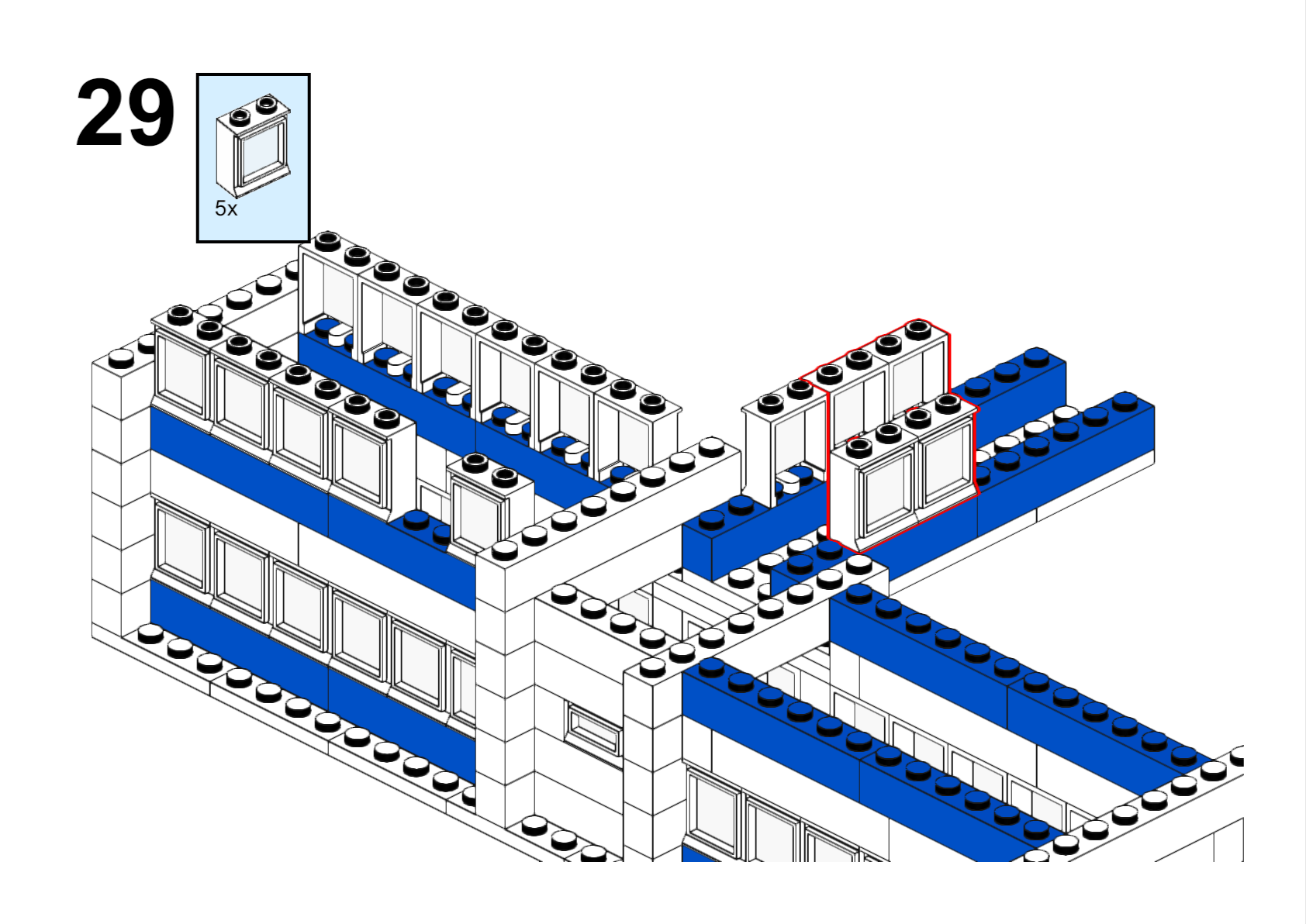 29

5x