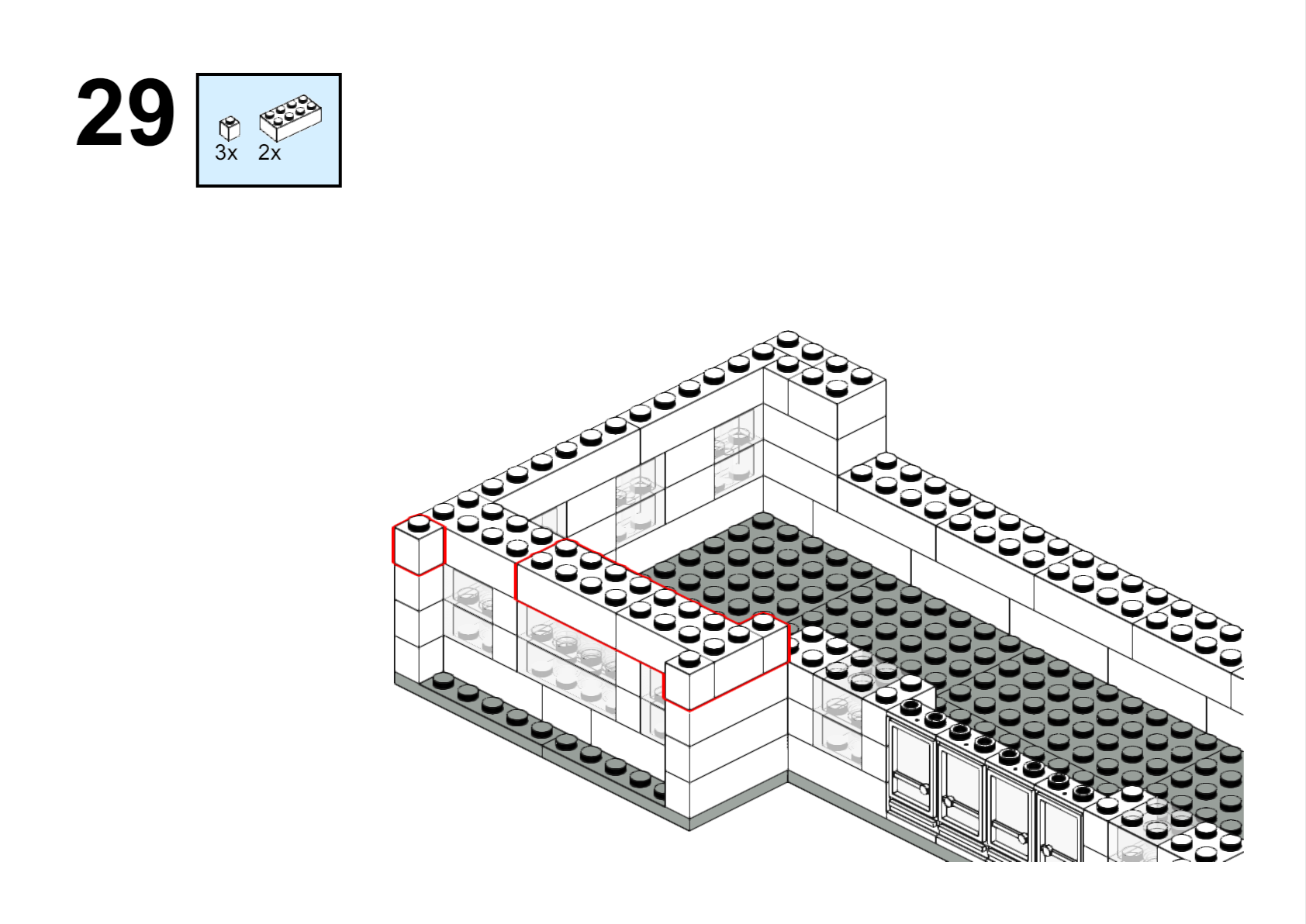 29

3x 2x