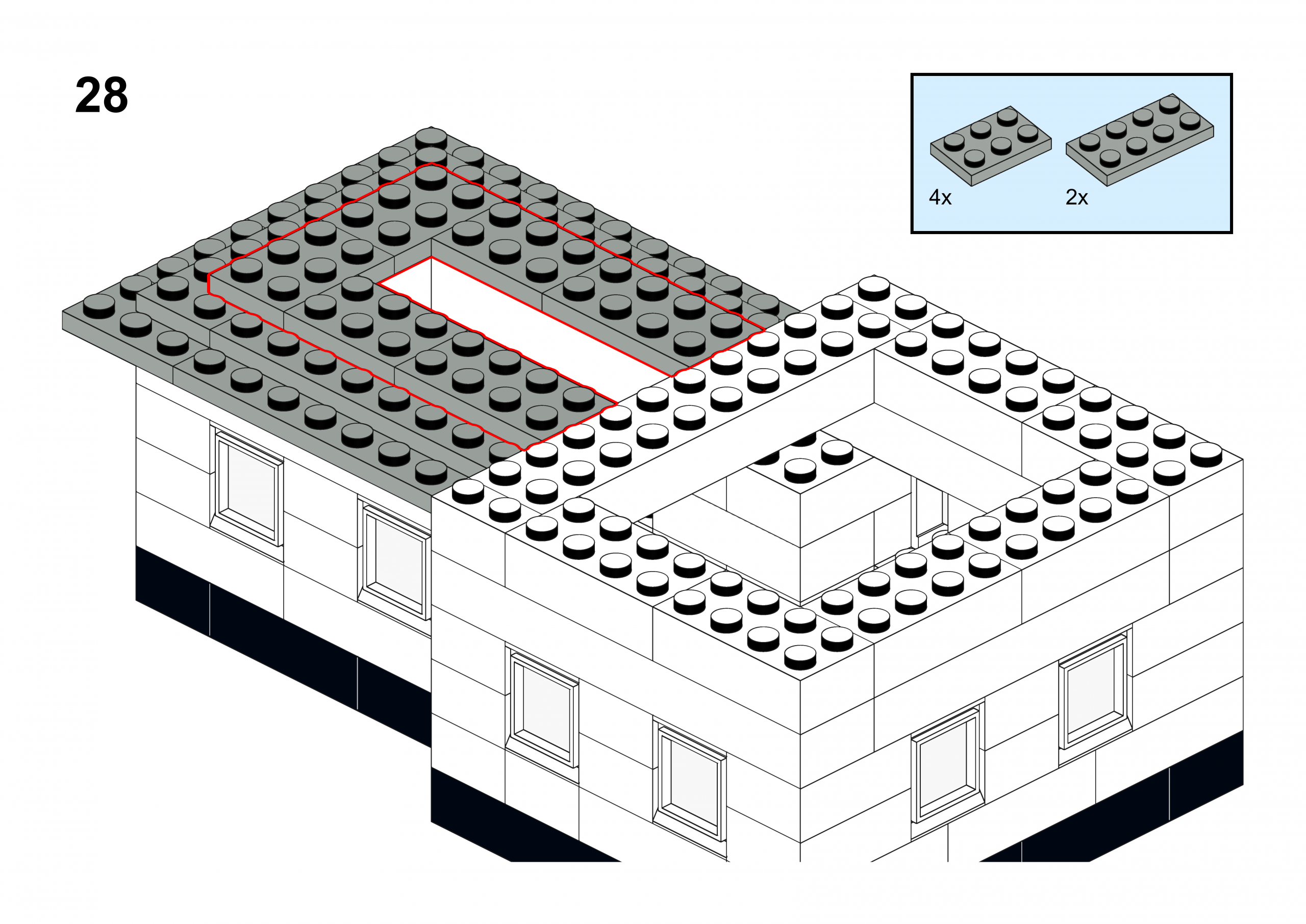 28

4x

2x