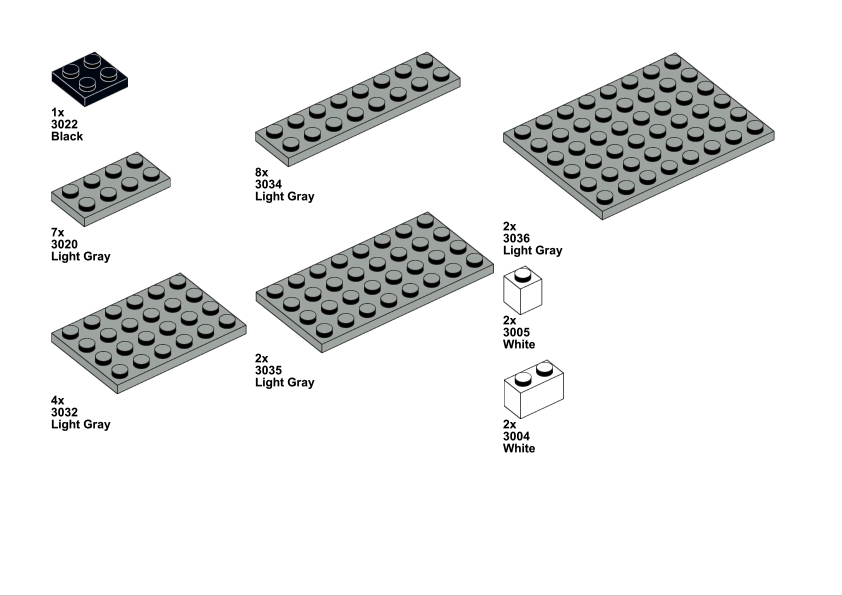 1x
3022
Black

7x
3020
Light Gray

4x
3032
Light Gray

8x
3034
Light Gray

2x
3035
Light Gray

2x
3036
Light Gray

2x
3005
White

2x
3004
White