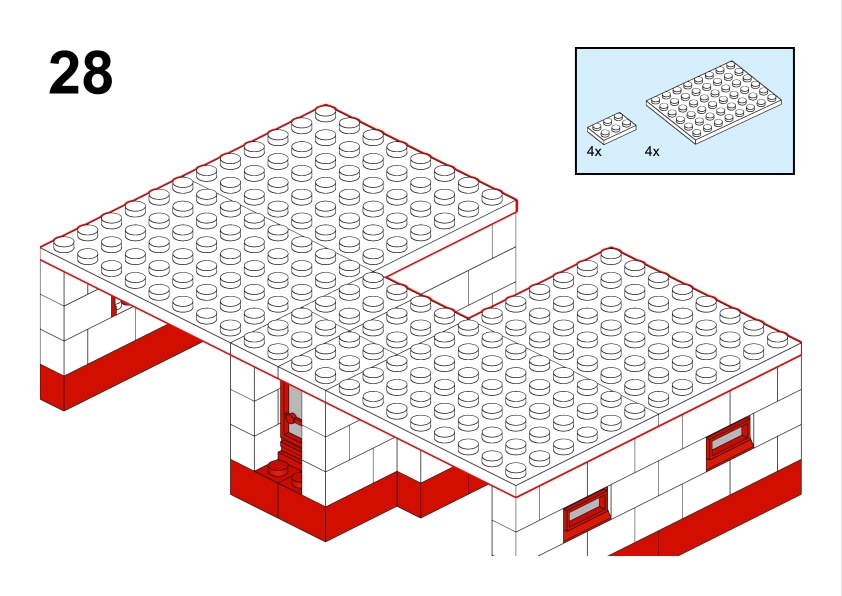 28

4x

4x