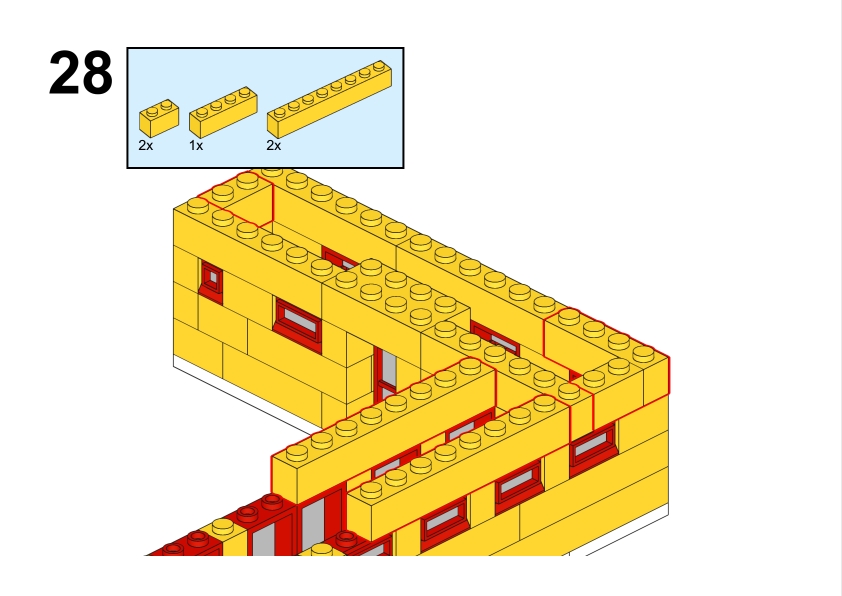 28

2x 1x 2x