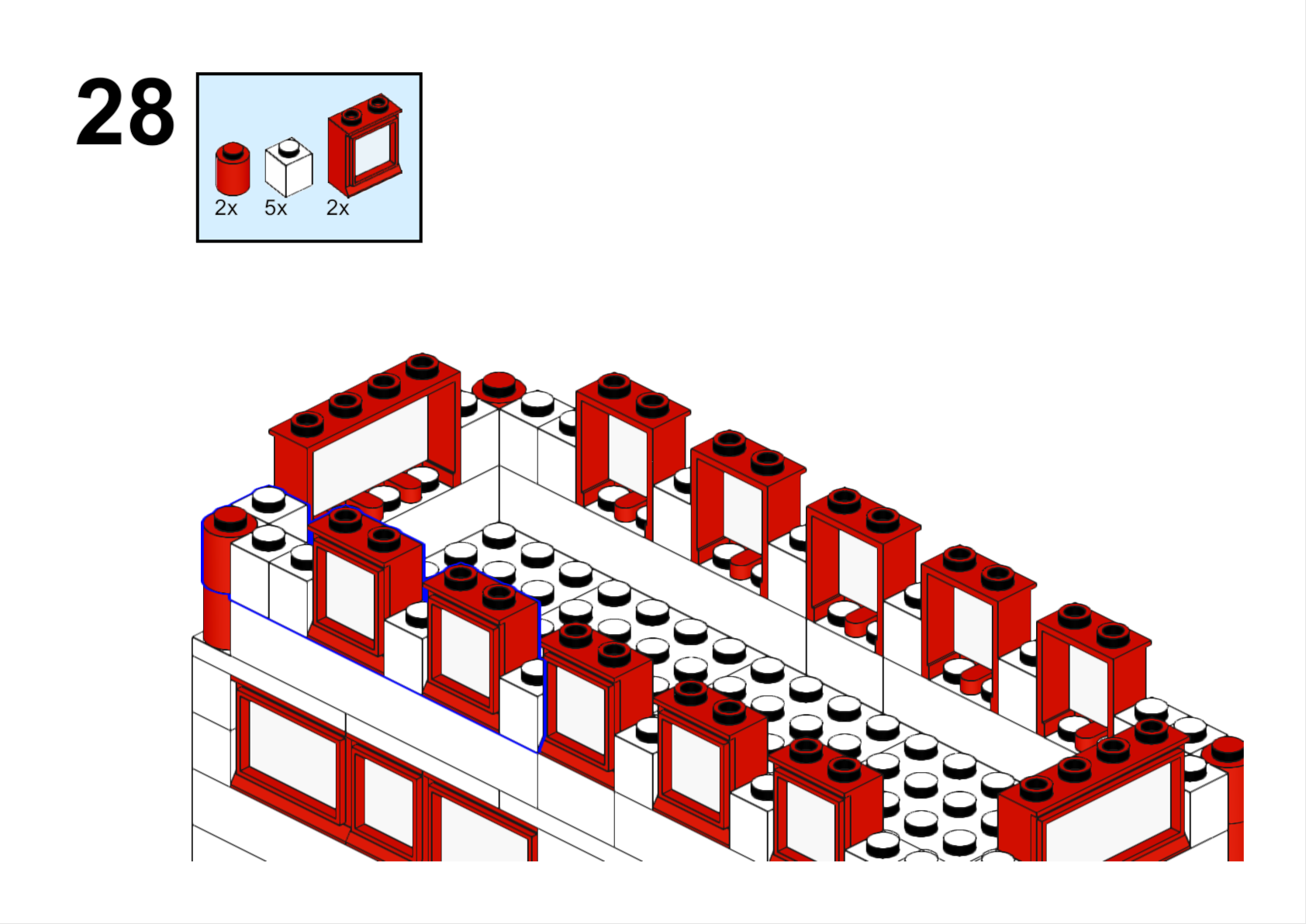 28

2x 5x 2x