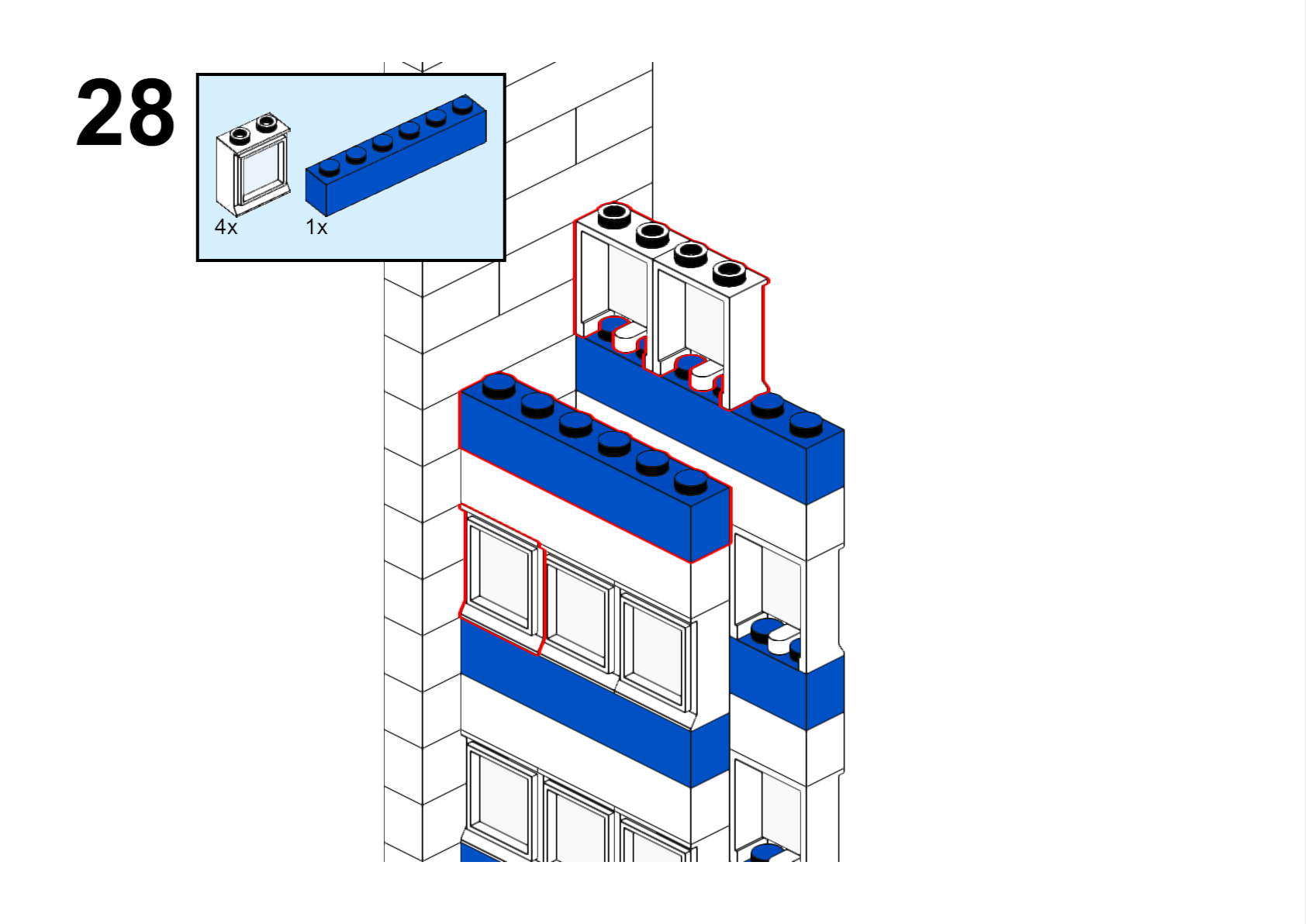 28

4x

1x