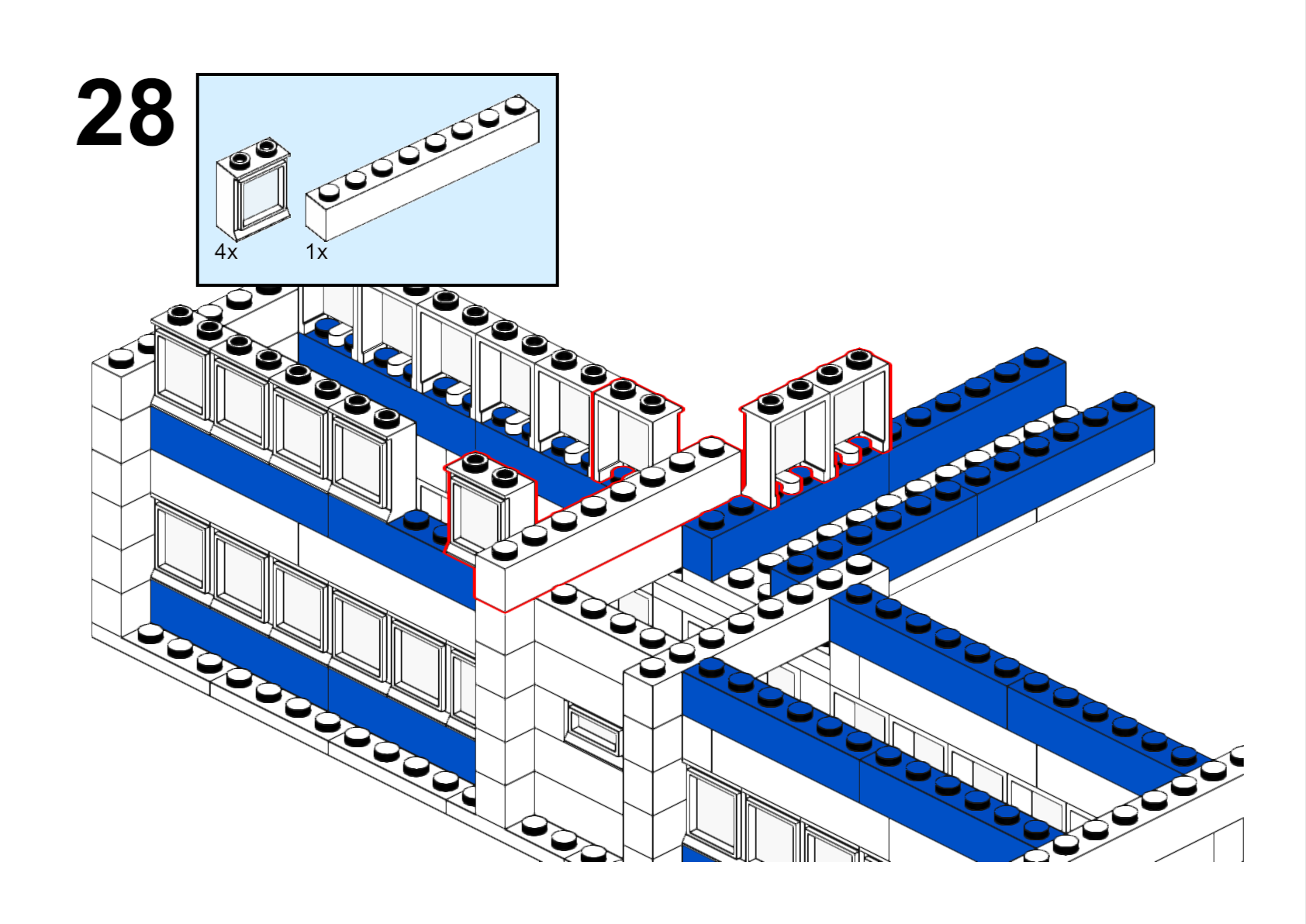 28

4x

1x