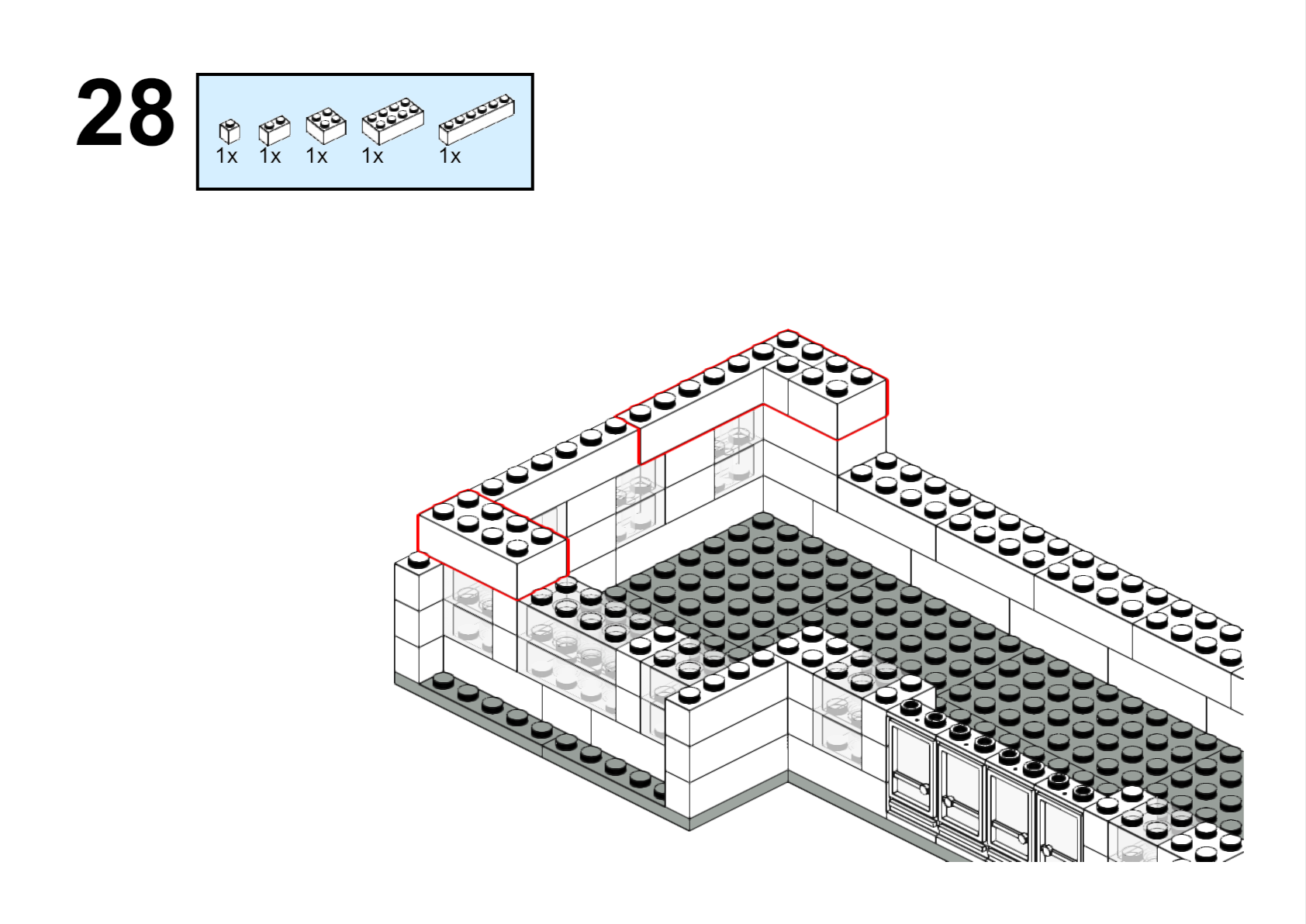 28

1x 1x 1x 1x 1x