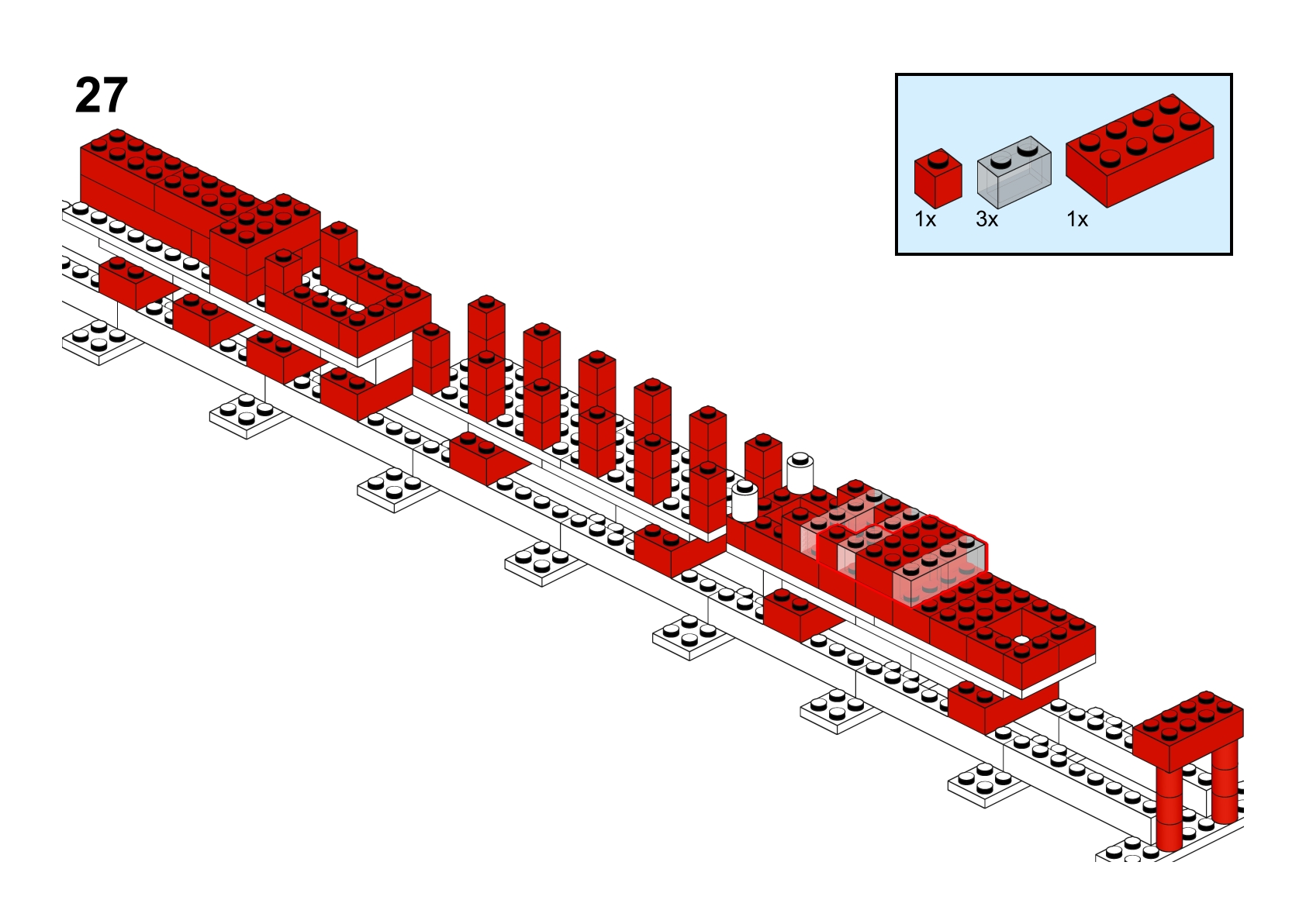 27

1x 3x 1x