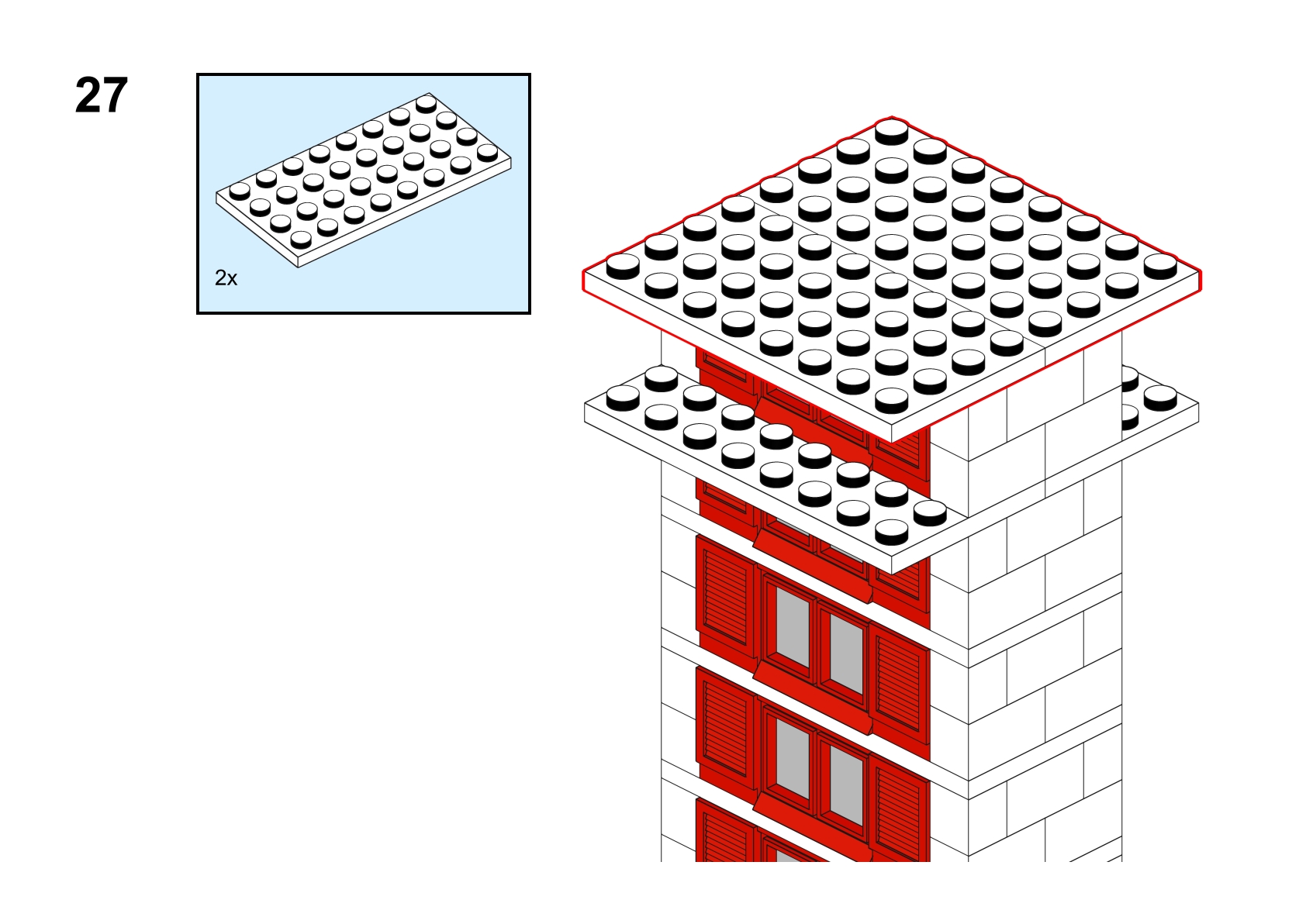 27

2x