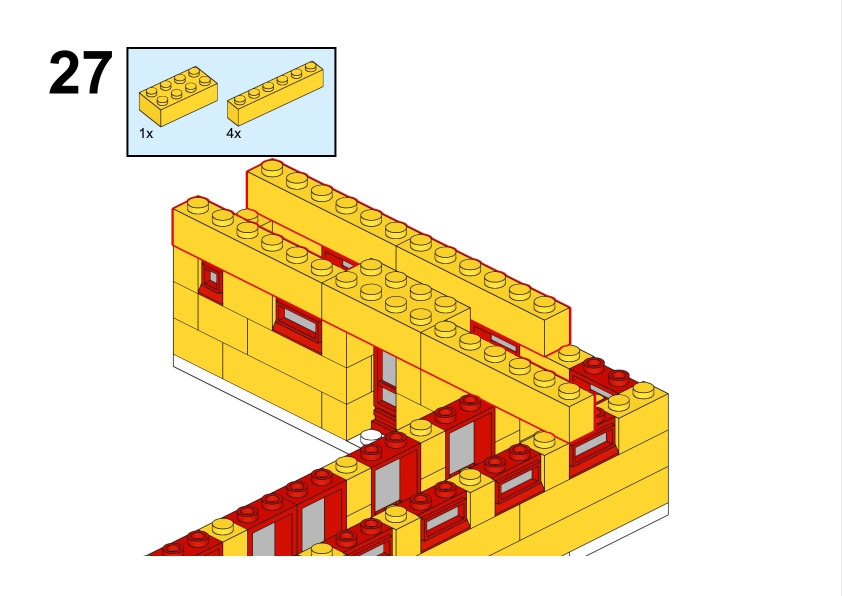 27

1x

4x