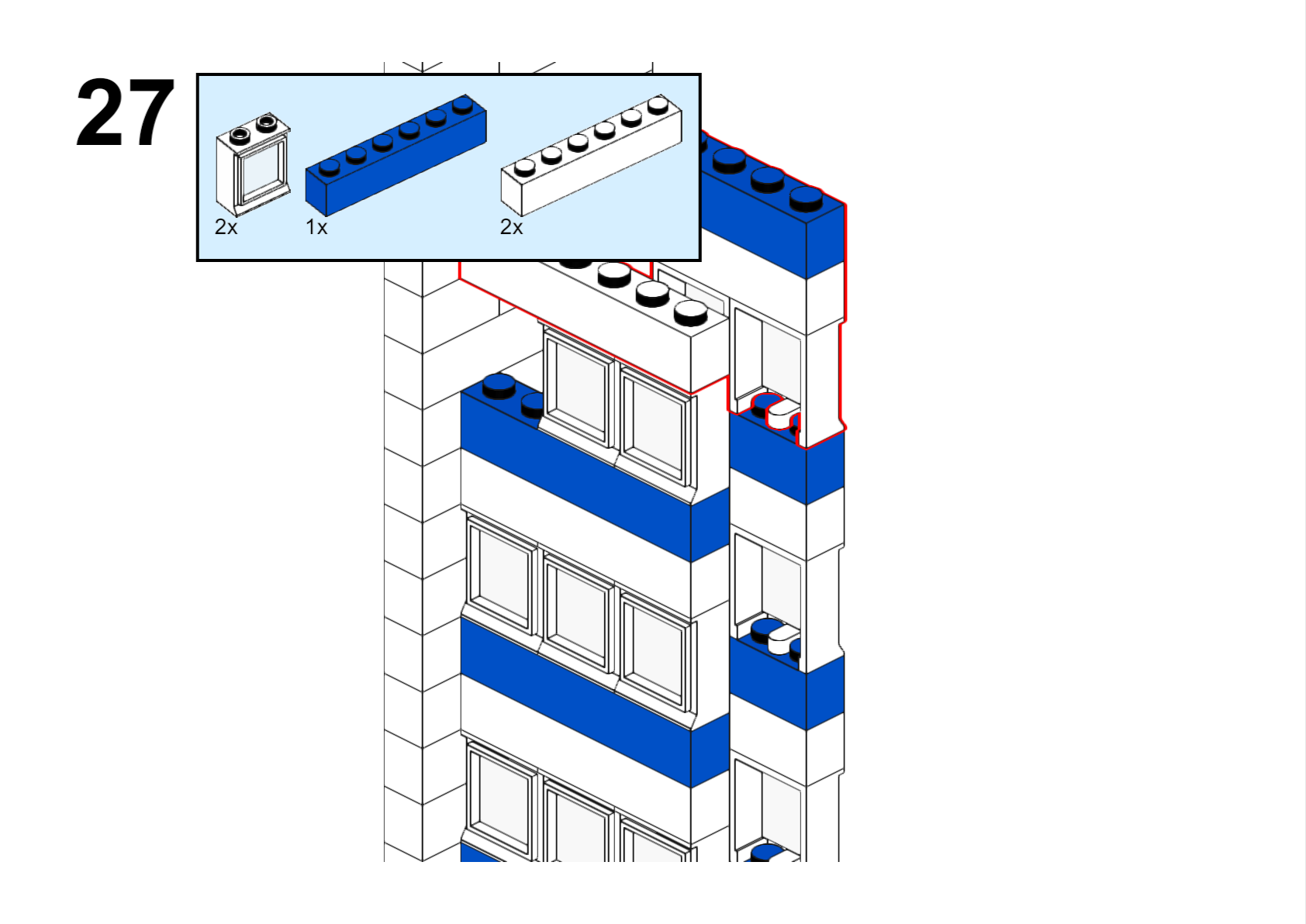 27

2x

1x

2x