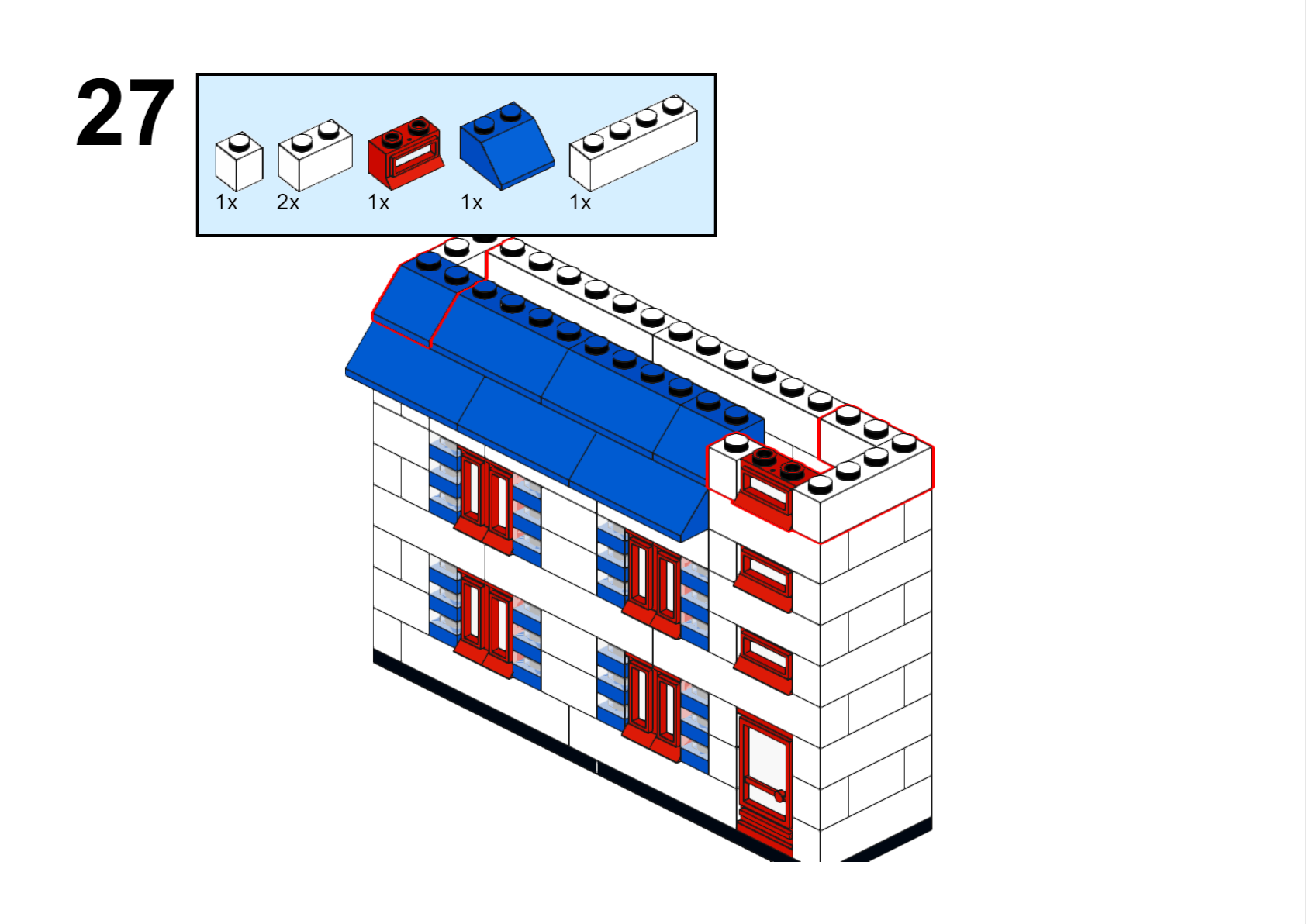 27

1x 2x 1x 1x 1x