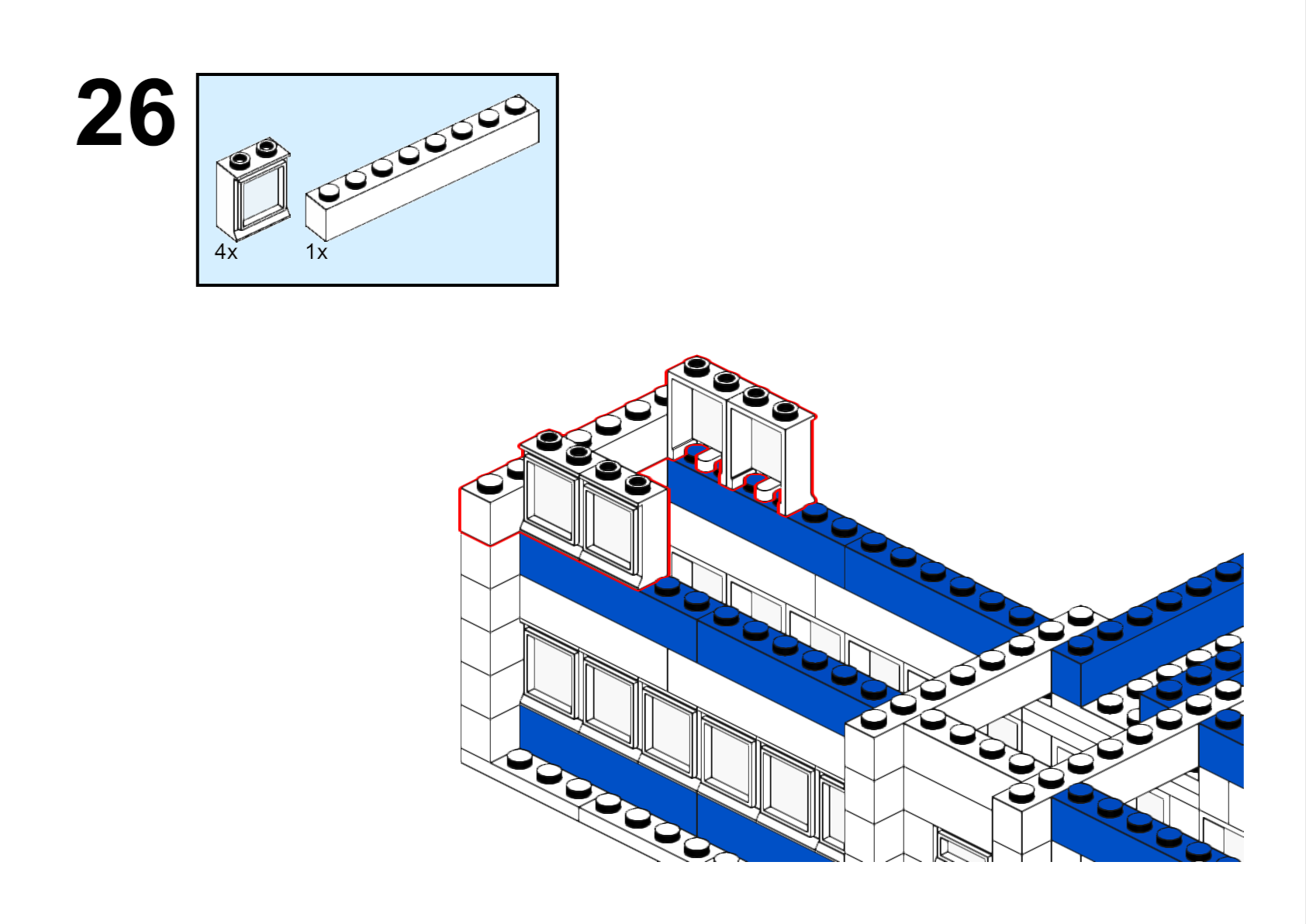 26

4x

1x