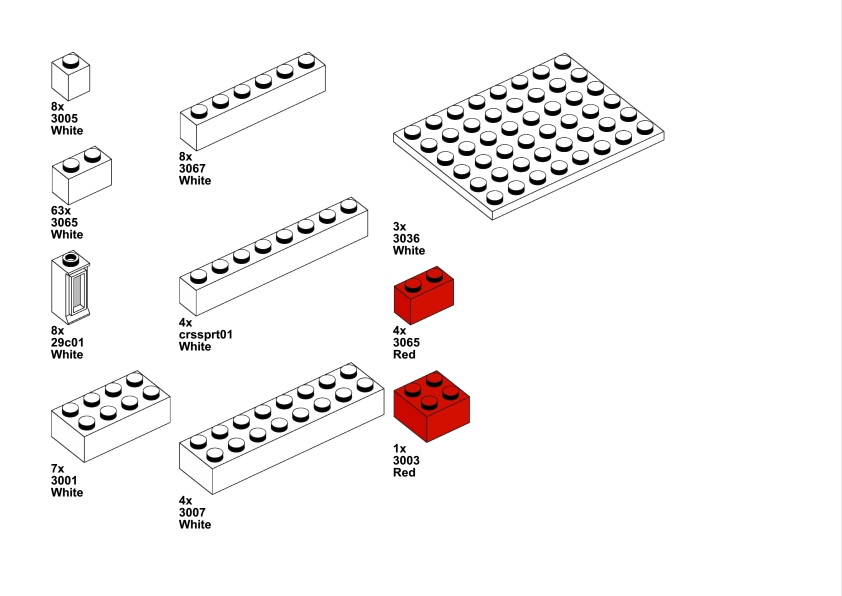 8x
3005
White

63x
3065
White

8x
29c01
White

7x
3001
White

8x
3067
White

4x
crssprt01
White

4x
3007
White

3x
3036
White

4x
3065
Red

1x
3003
Red