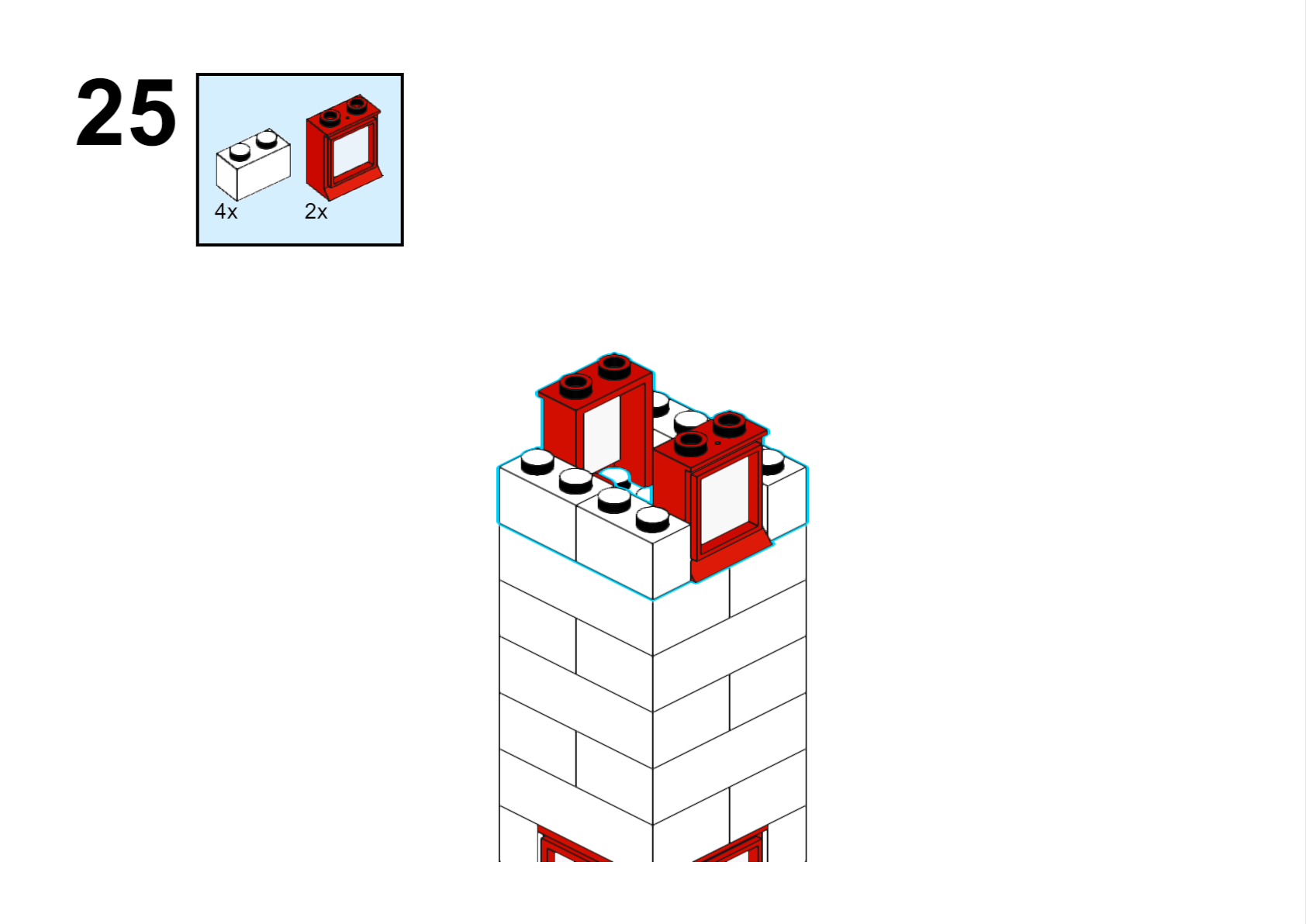 25

4x 2x