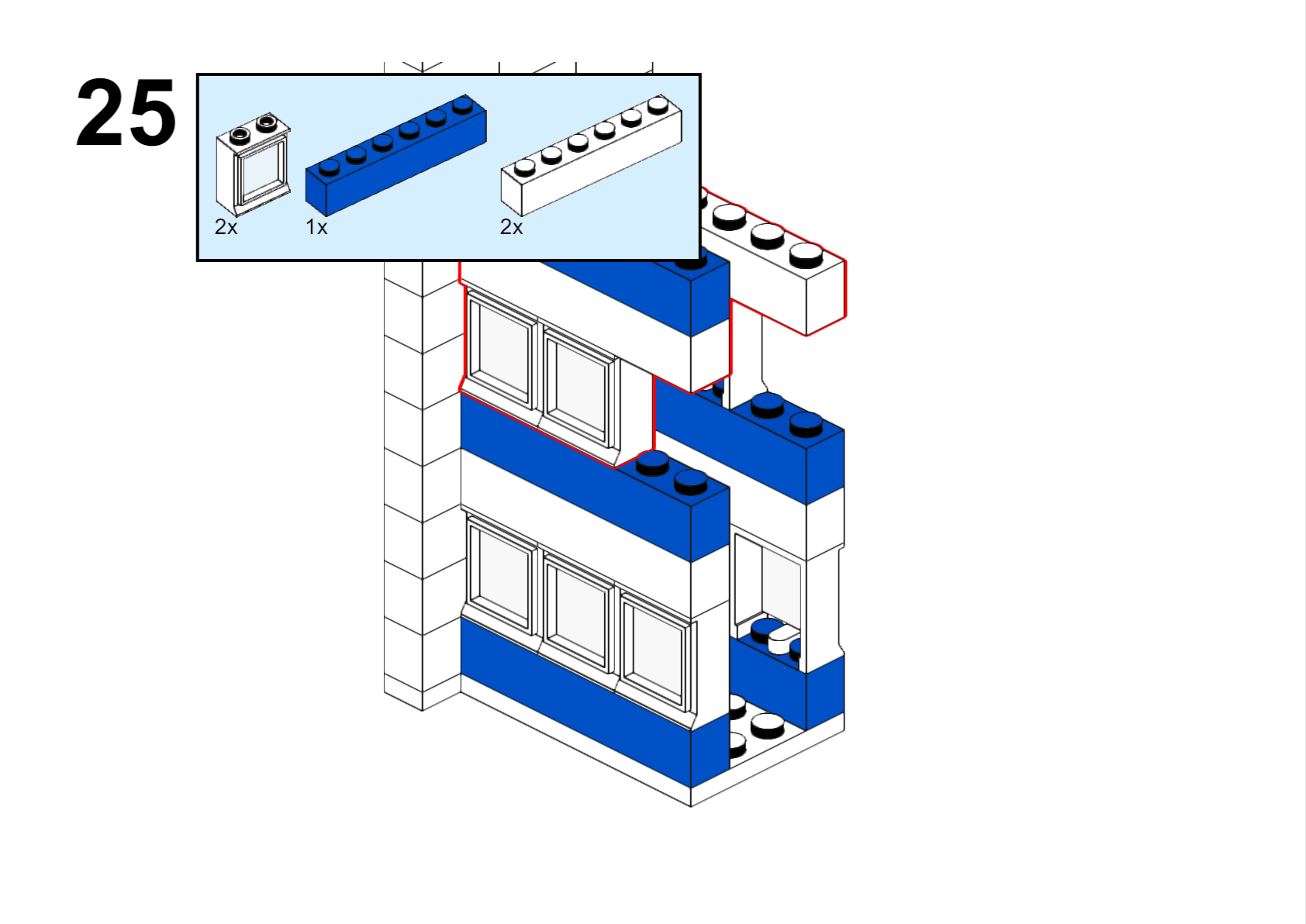 25

2x 1x 2x