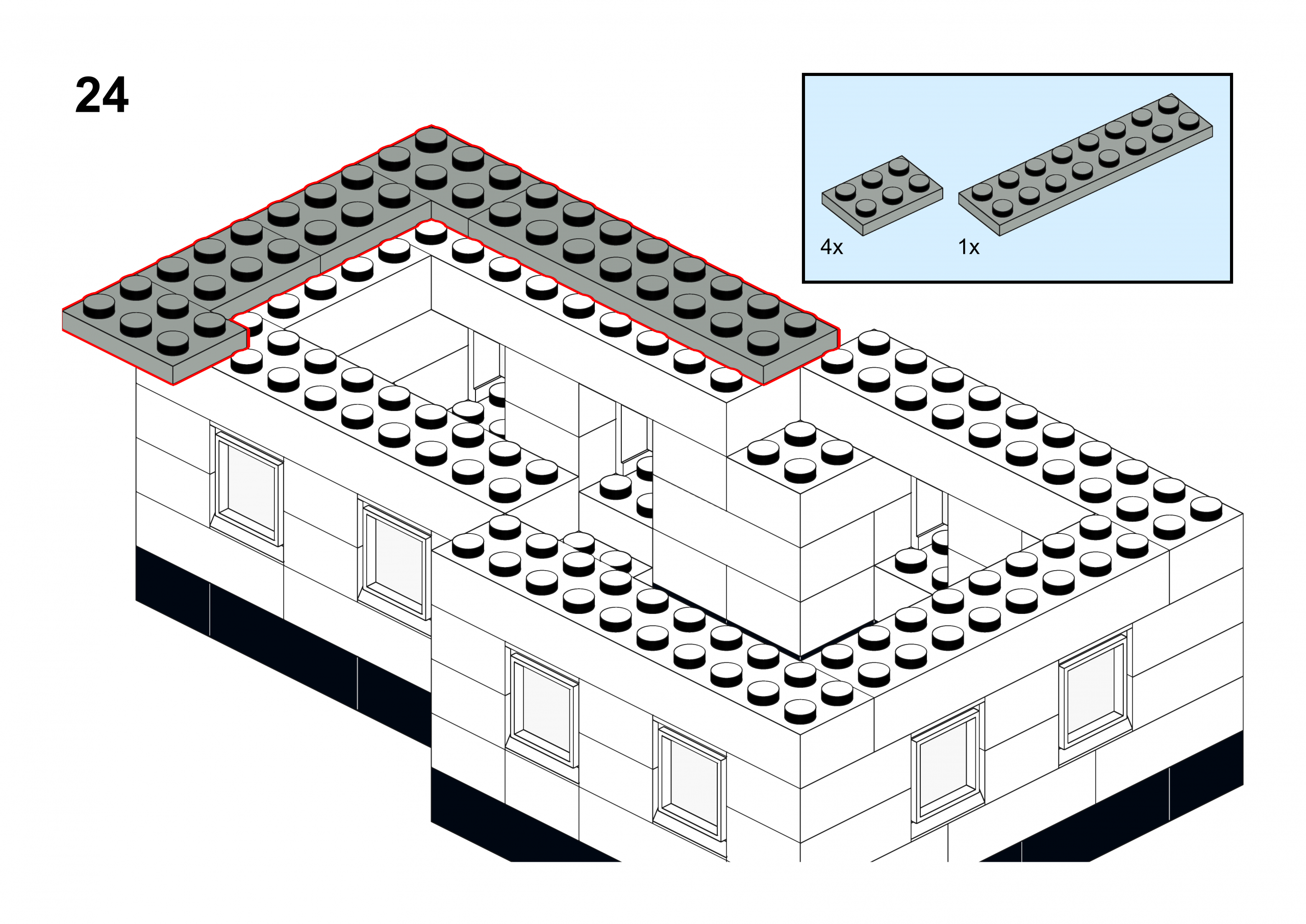 24

4x

1x