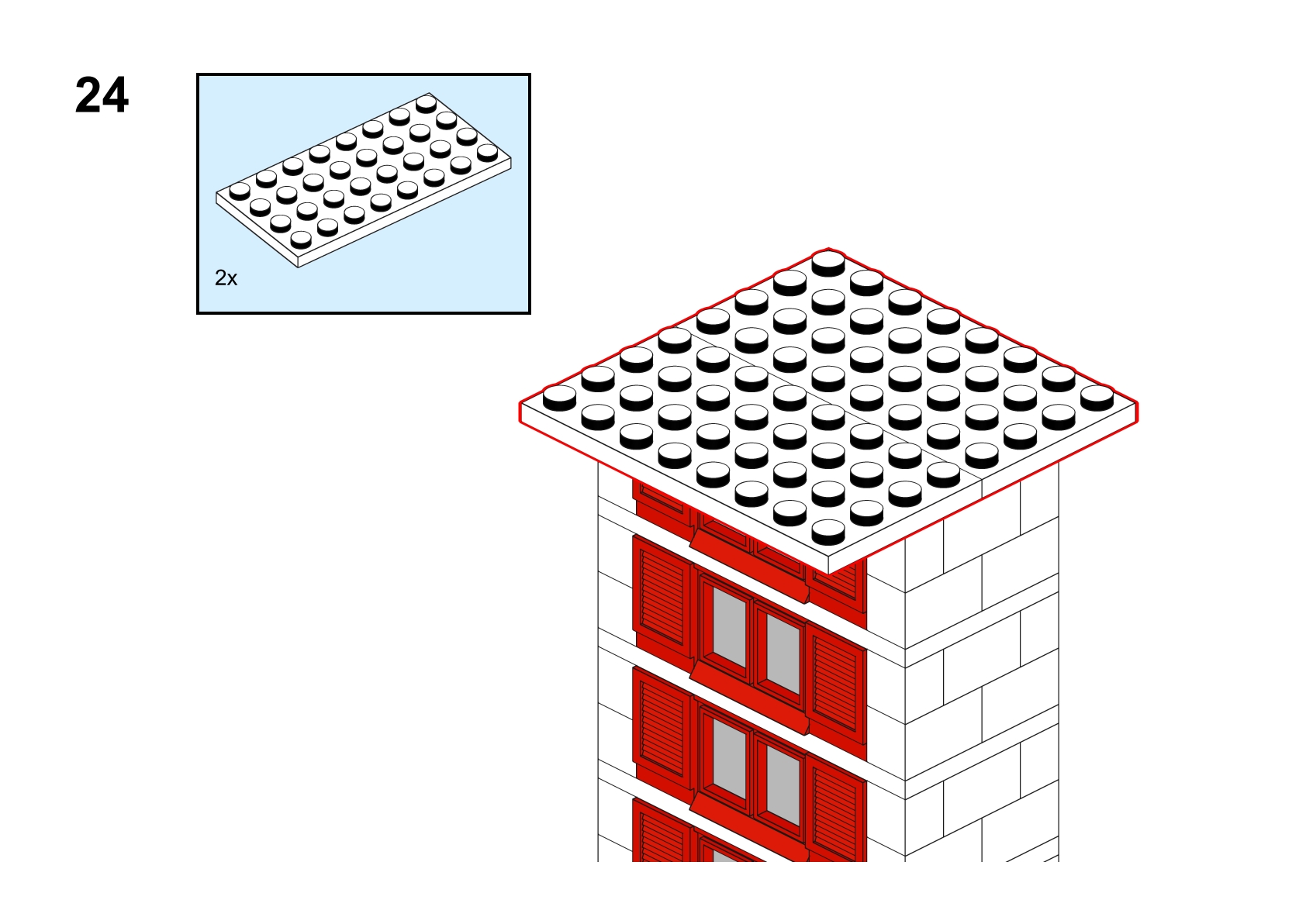 24

2x