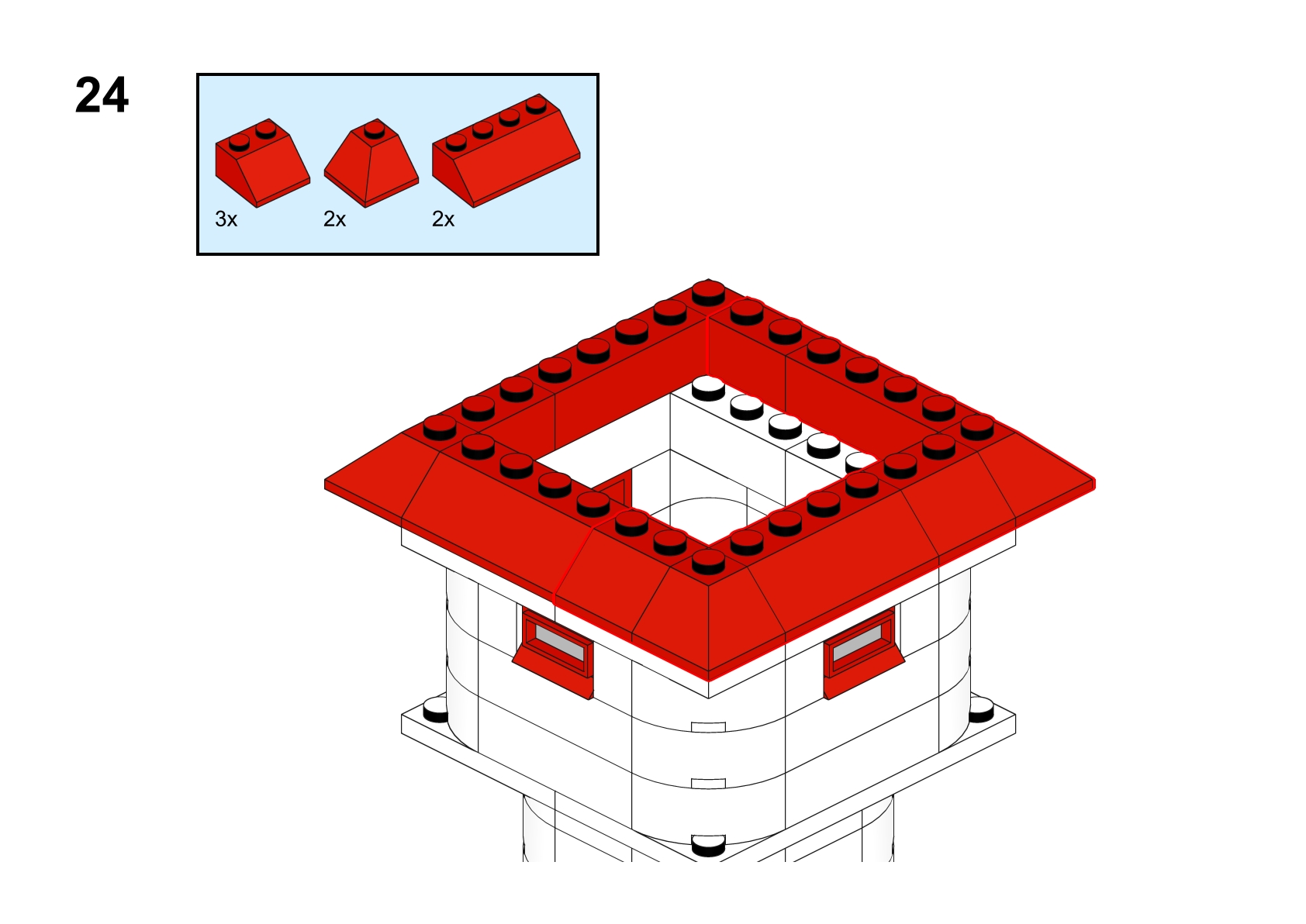 24

3x

2x

2x