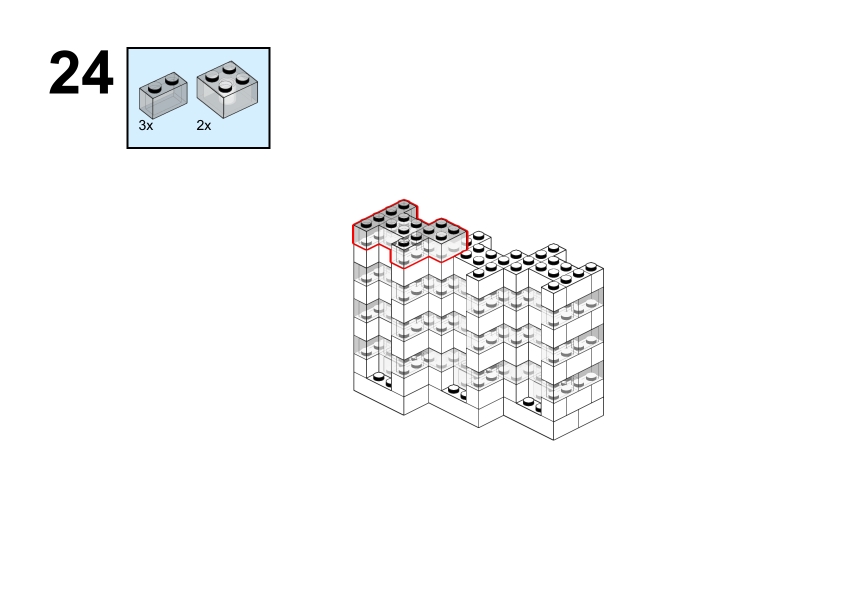 24

3x

2x