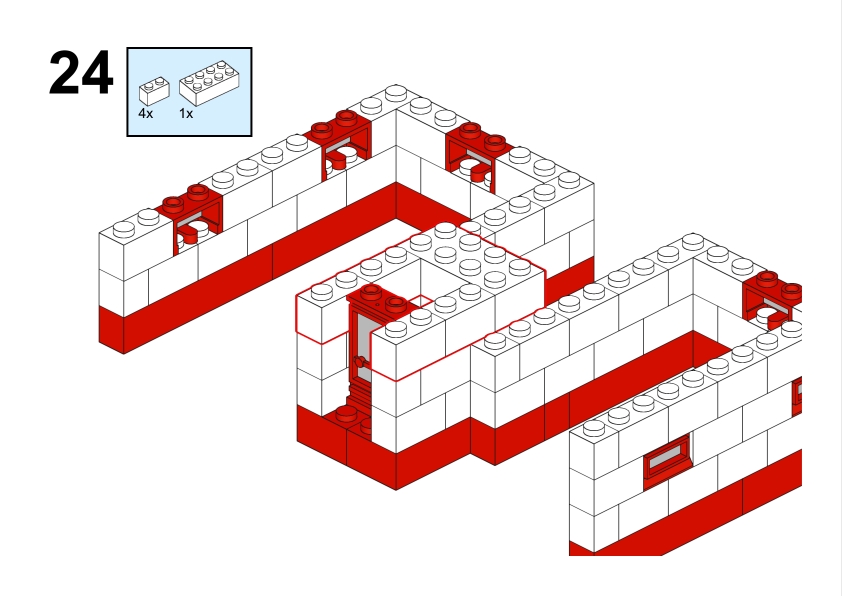 24

4x 1x