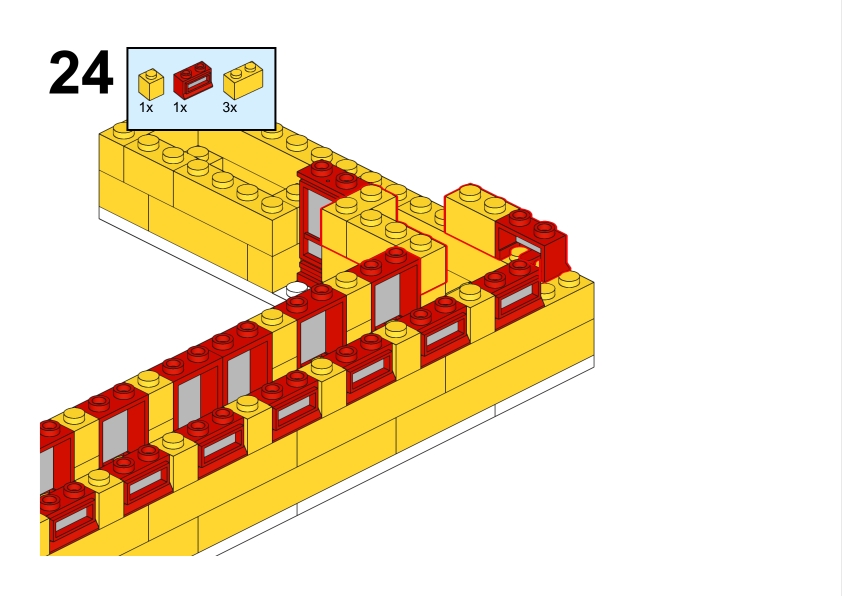 24

1x 1x 3x