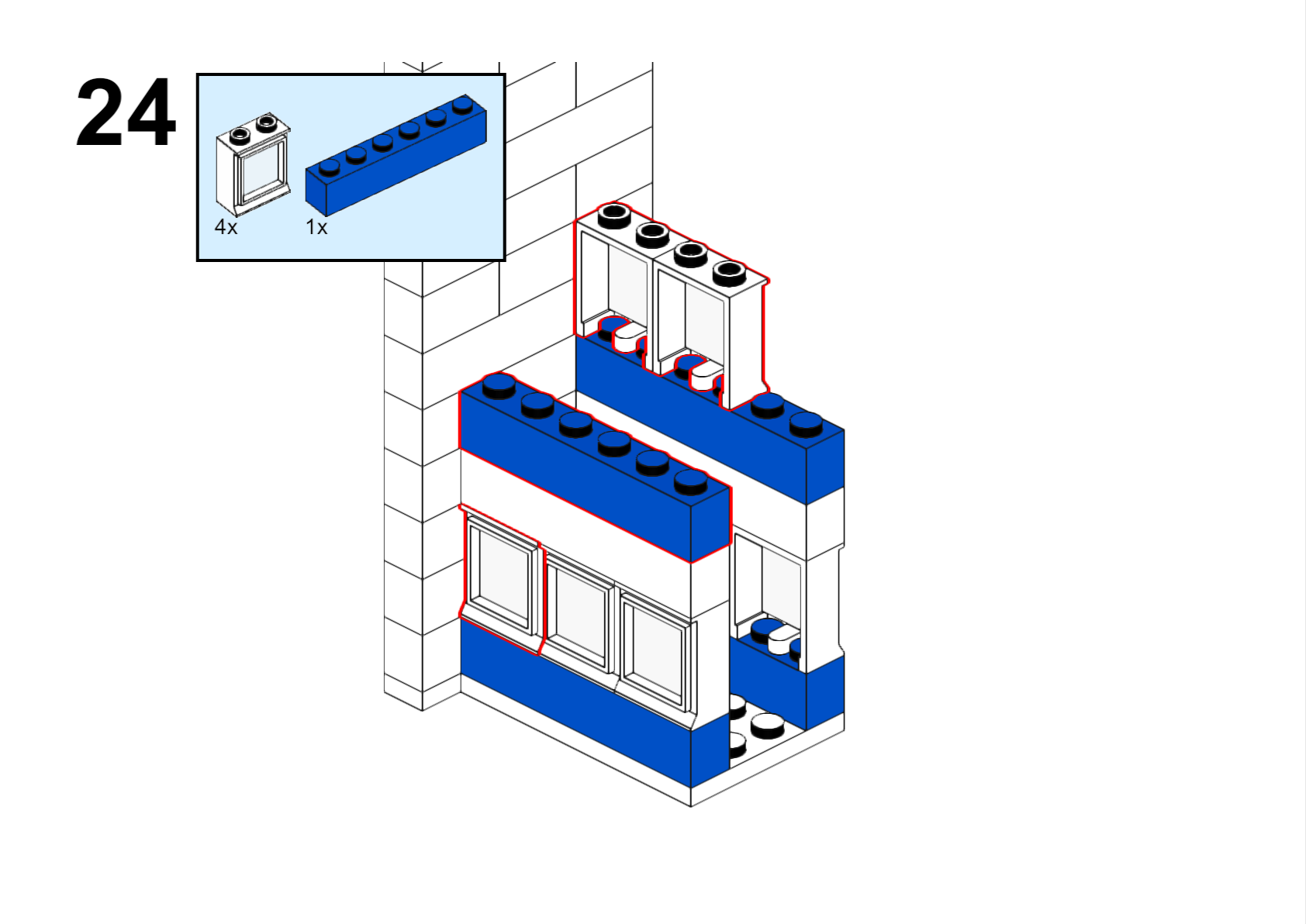 24

4x

1x