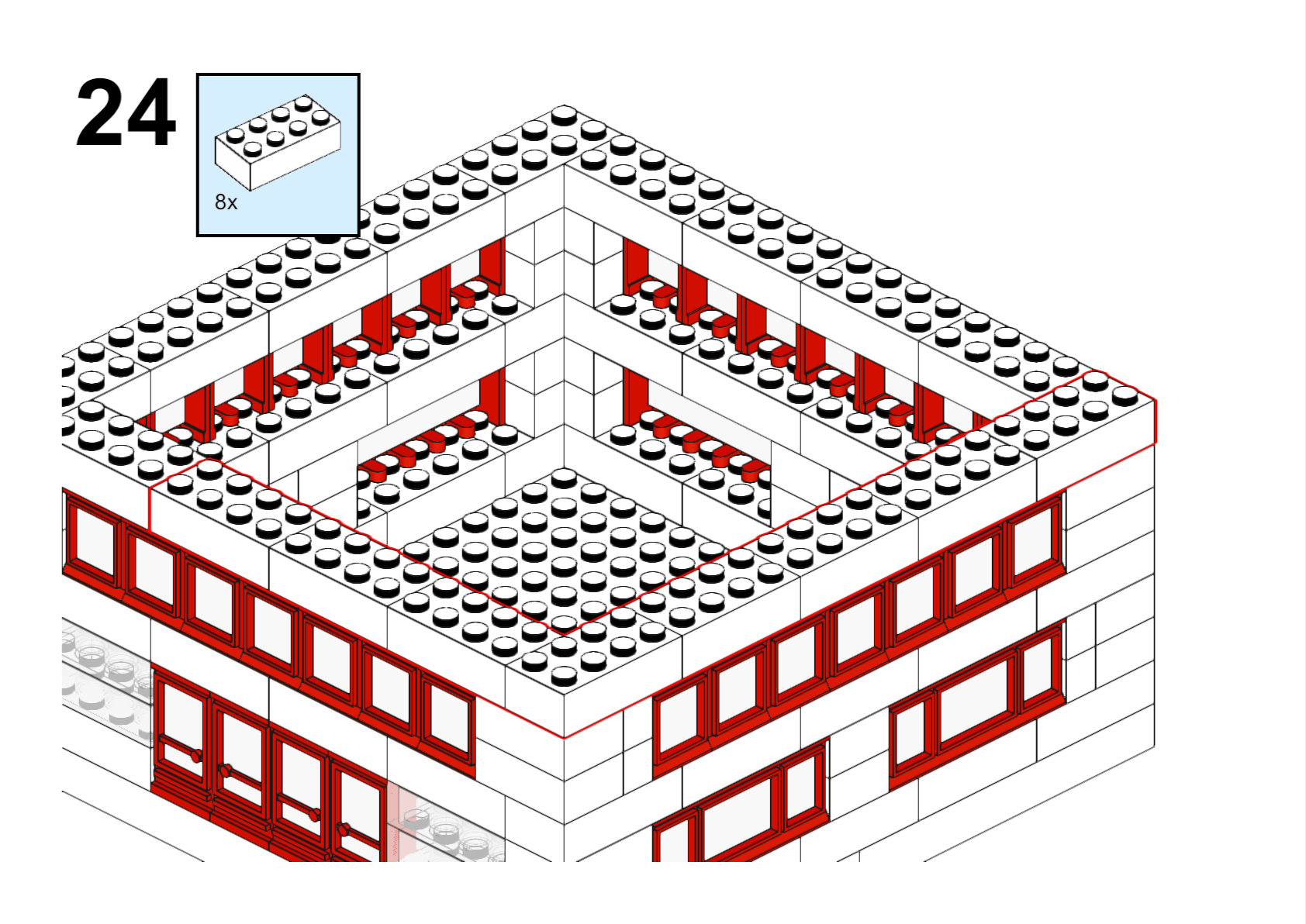 24

8x