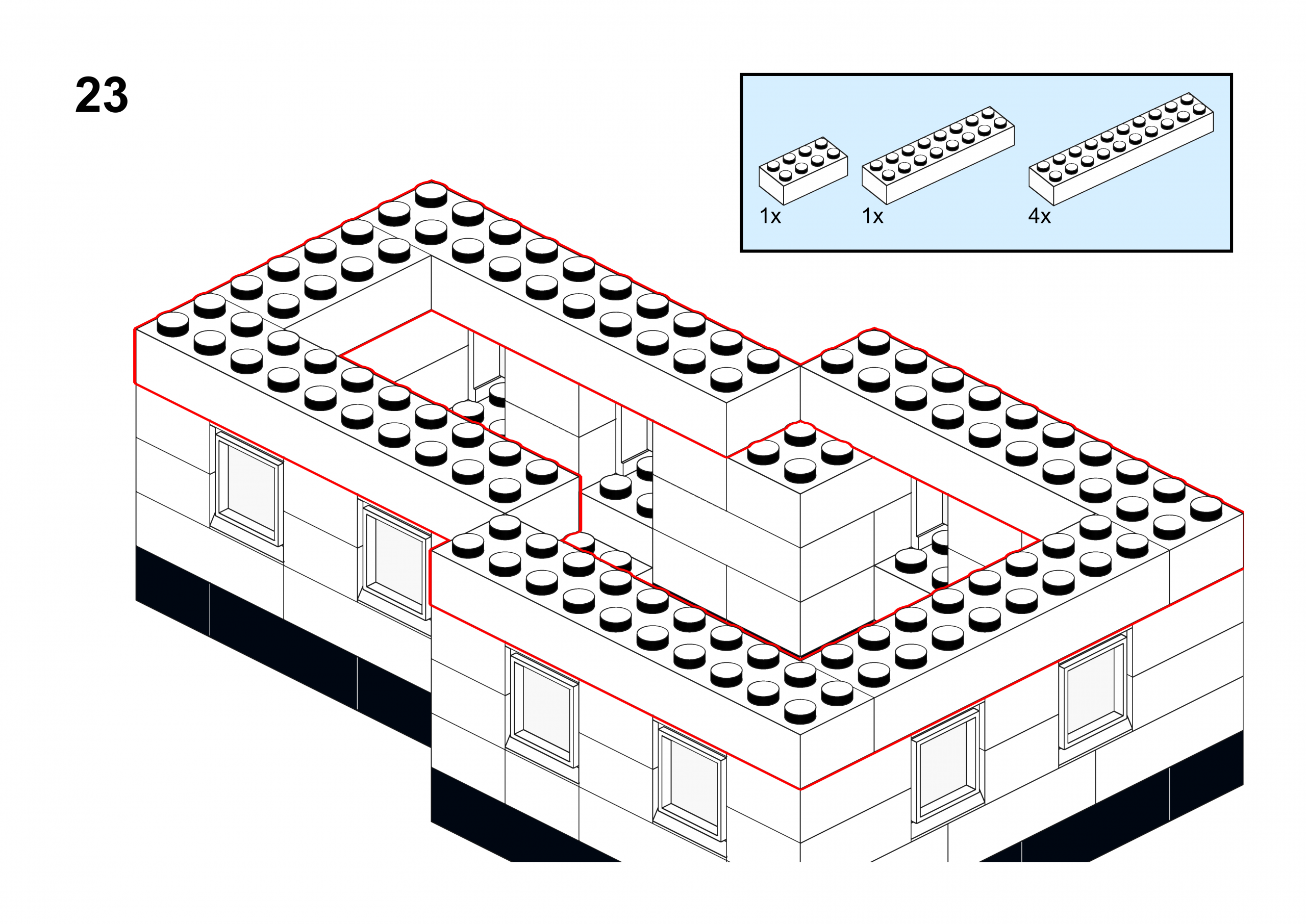 23

1x 1x 4x