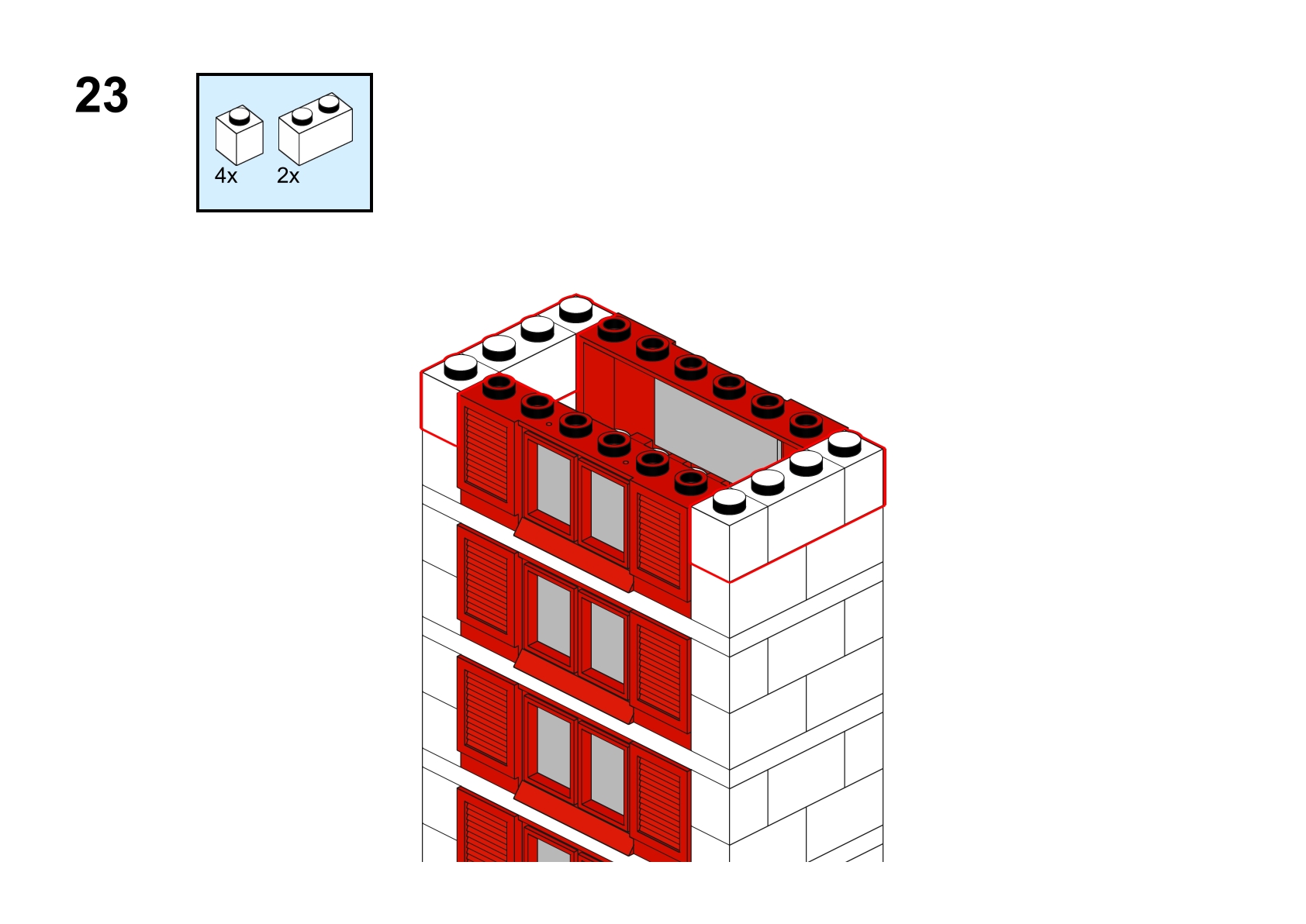 23

4x 2x