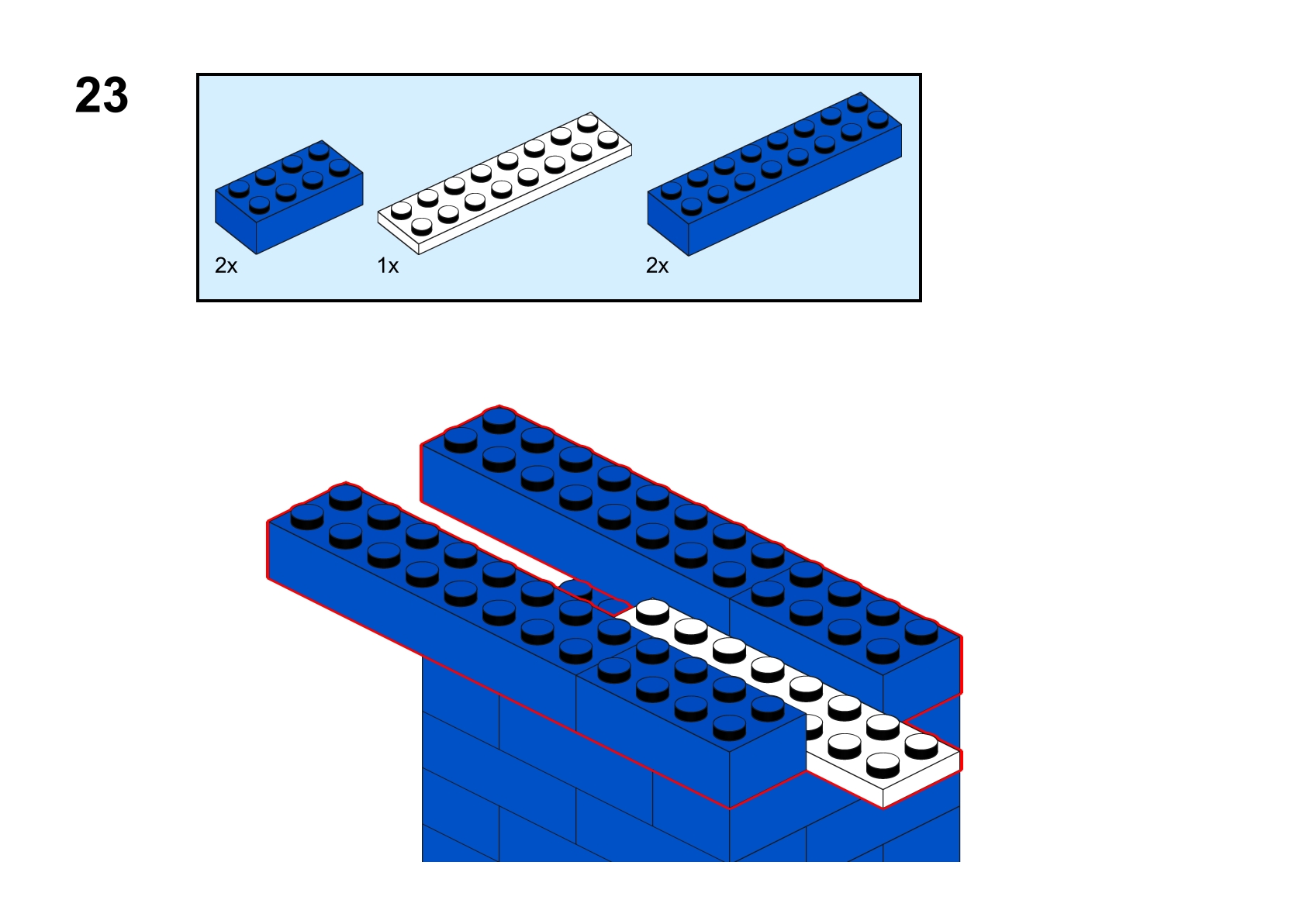 23

2x

1x

2x