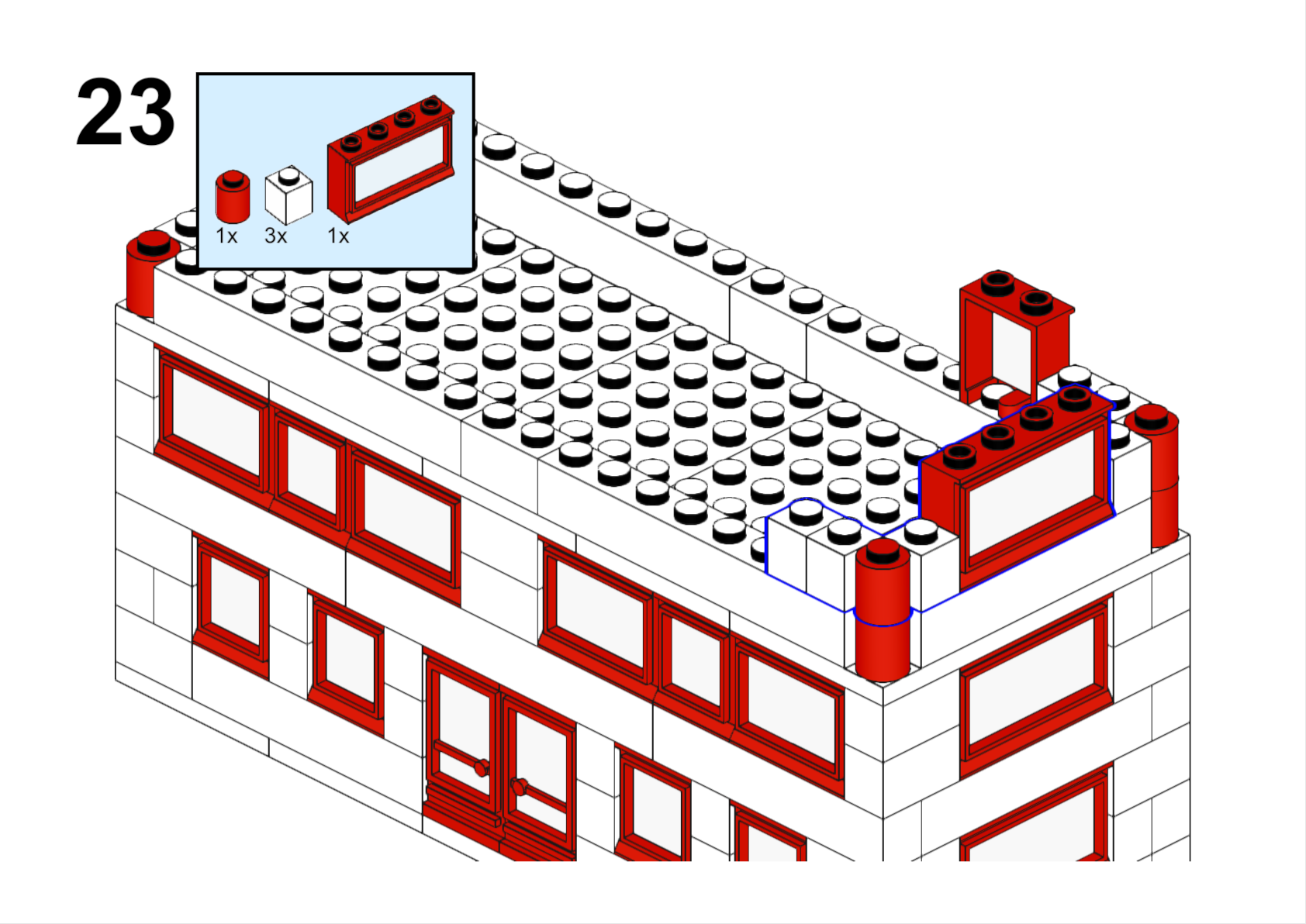 23

1x 3x 1x