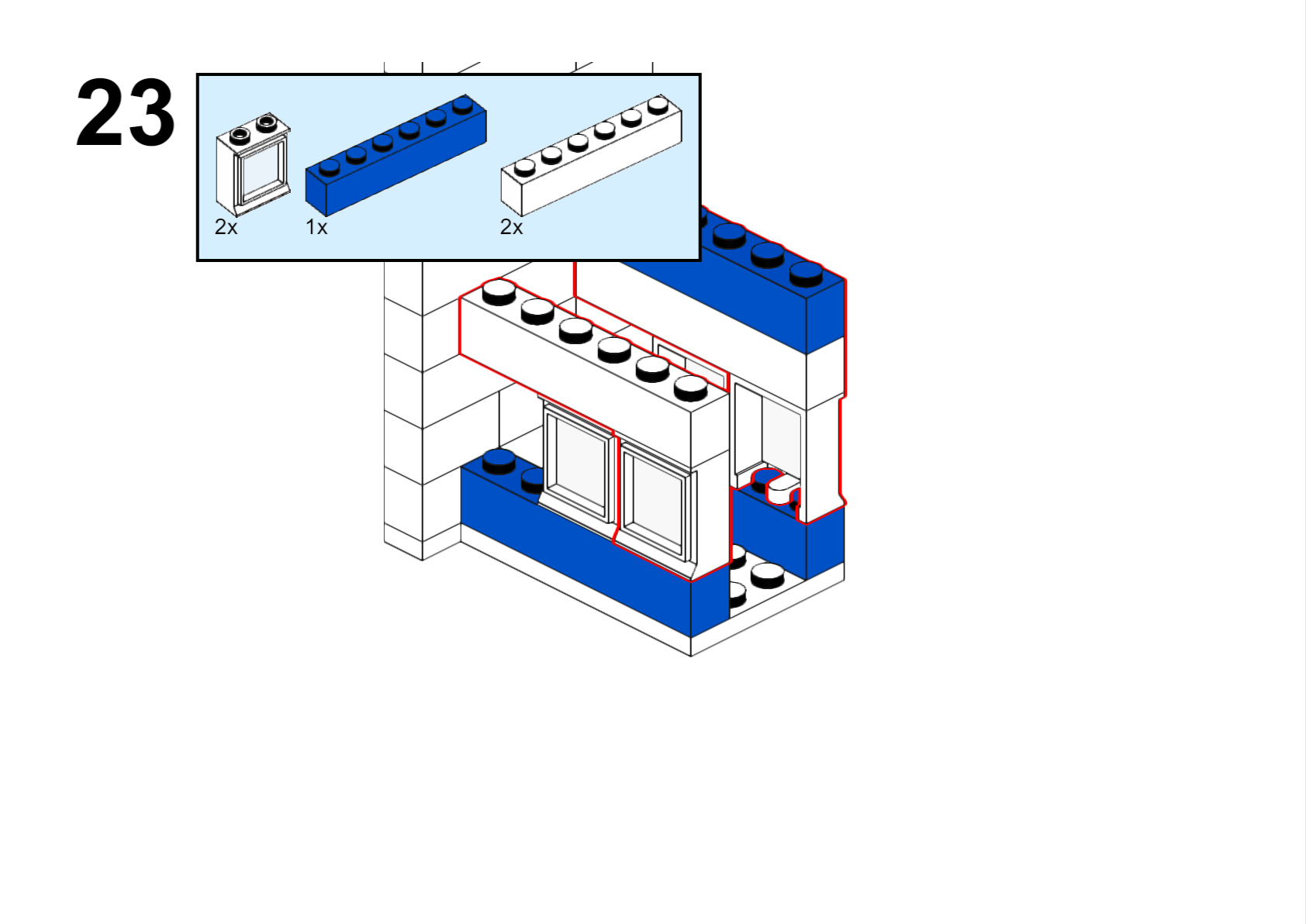 23

2x

1x

2x