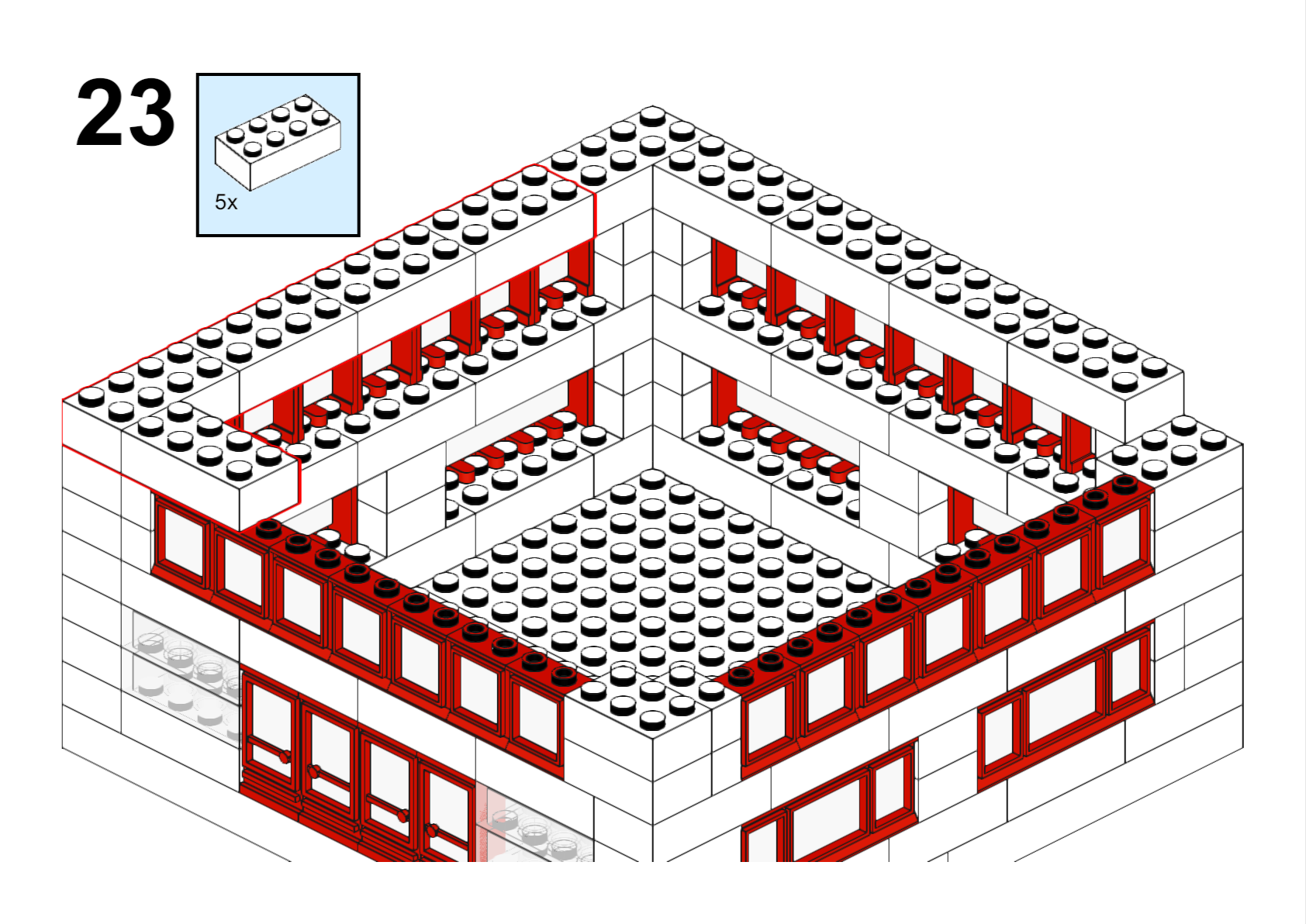 23

5x