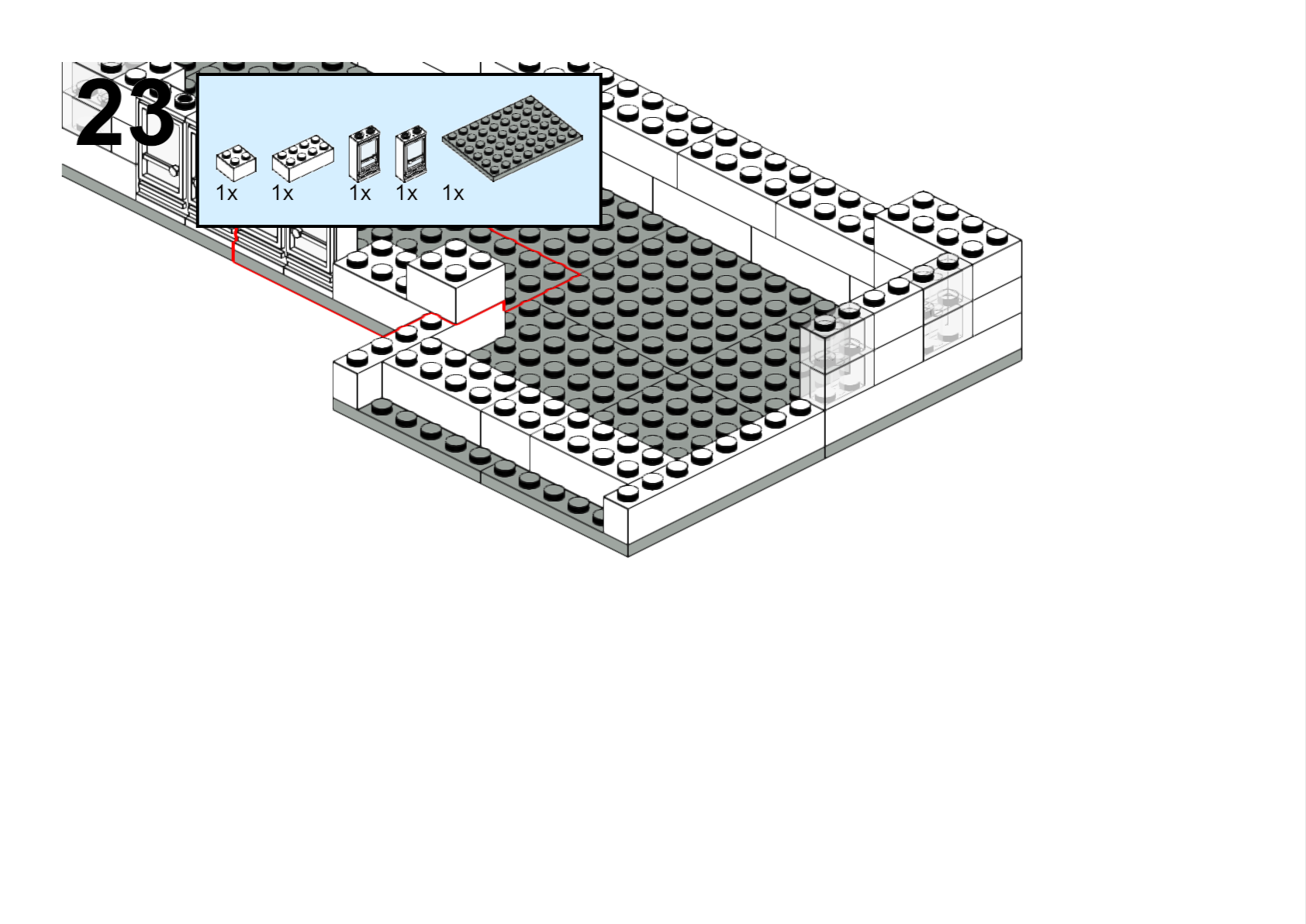 23

1x 1x 1x 1x 1x