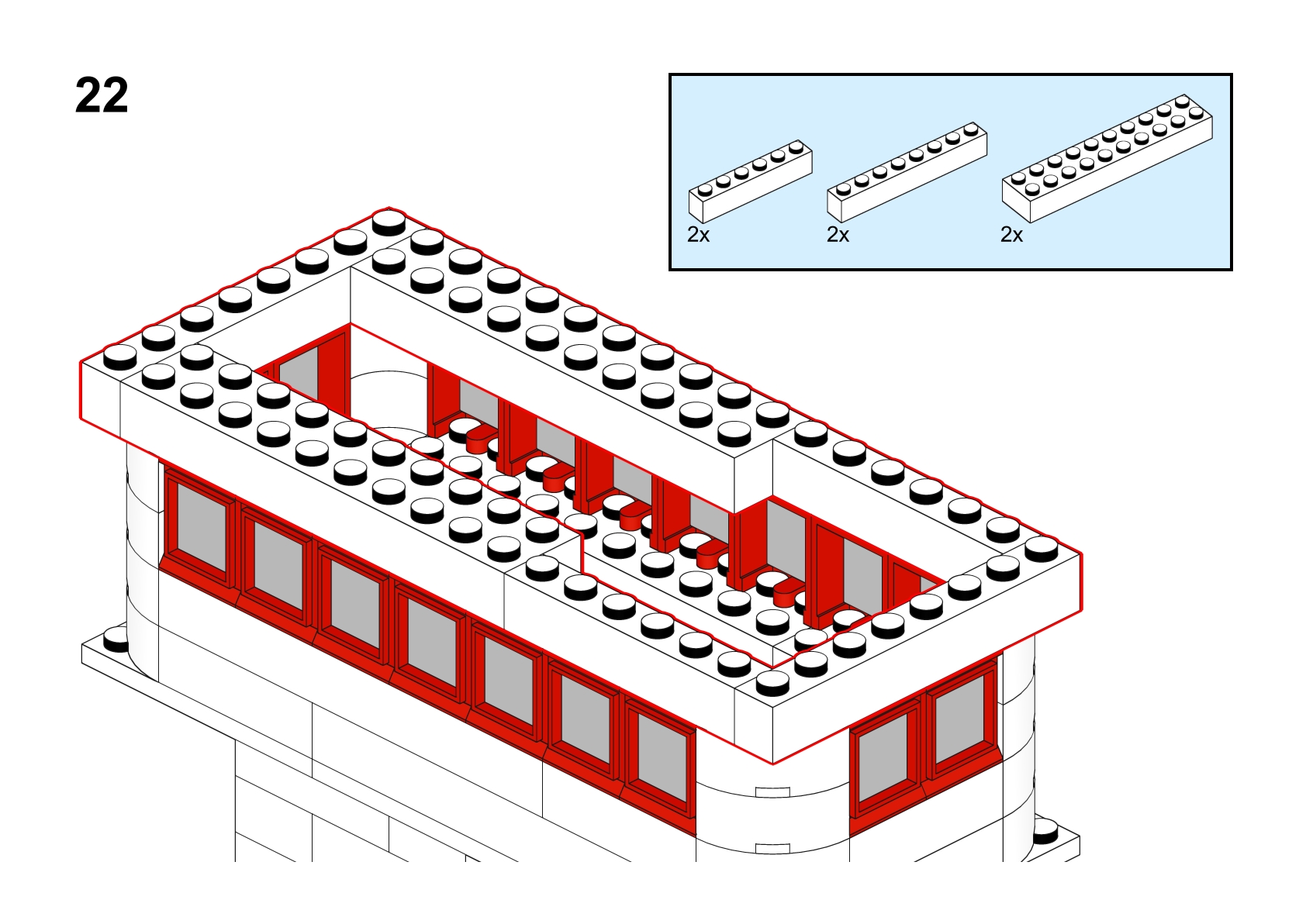 22

2x 2x 2x