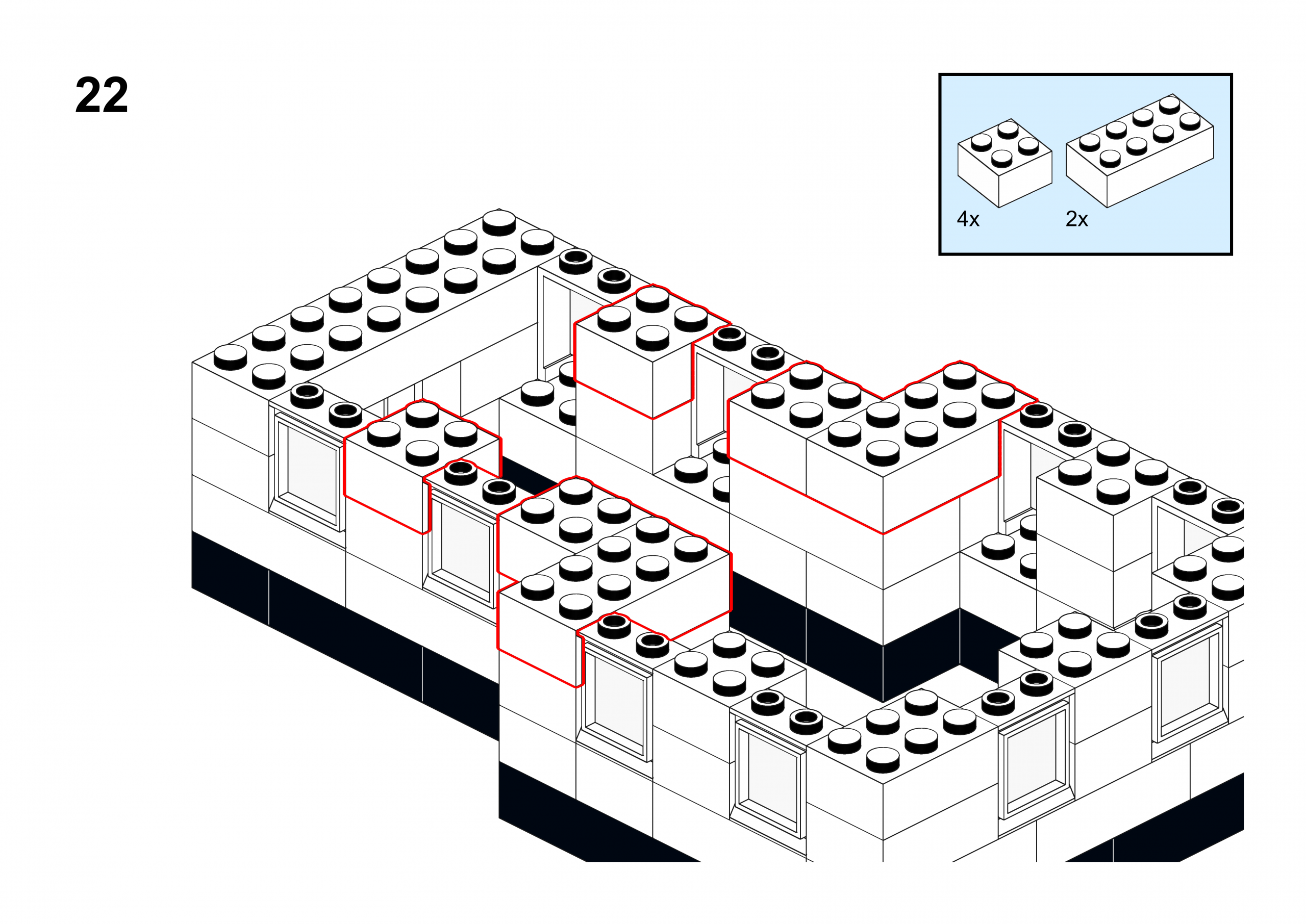 22

4x

2x