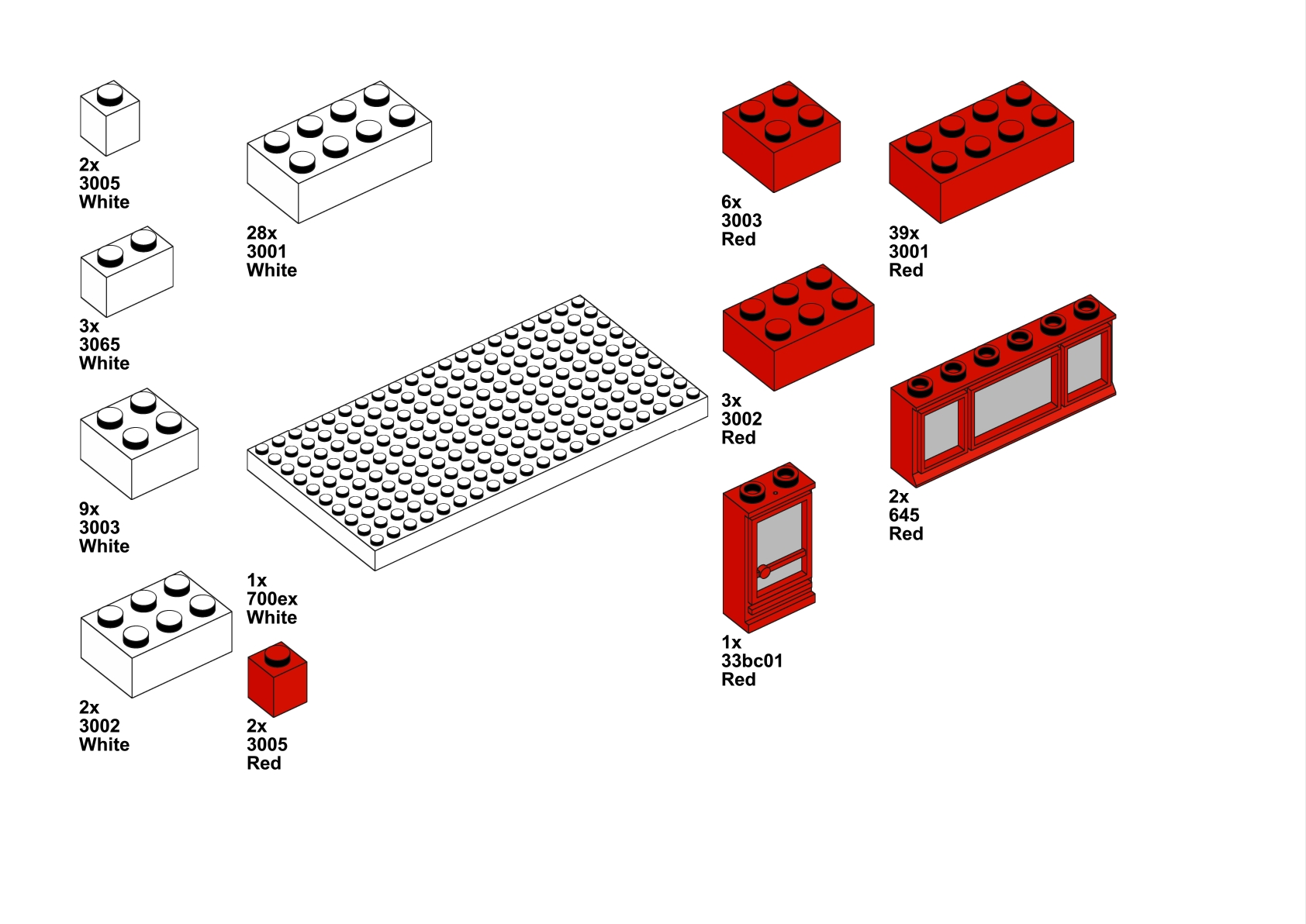 2x
3005
White

3x
3065
White

9x
3003
White

2x
3002
White

28x
3001
White

1x
700ex
White

2x
3005
Red

6x
3003
Red

3x
3002
Red

1x
33bc01
Red

39x
3001
Red

2x
645
Red