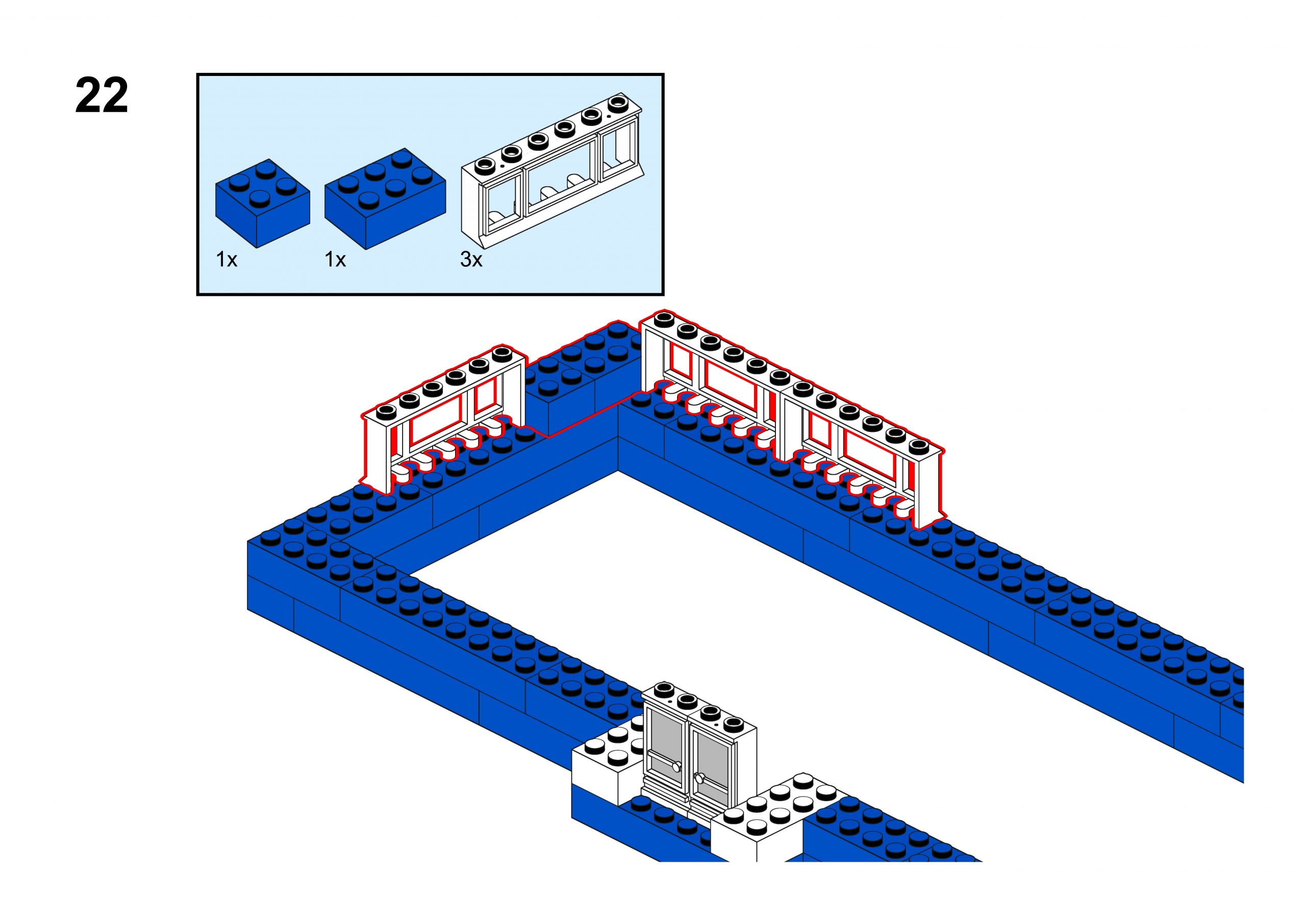 22

1x

1x

3x